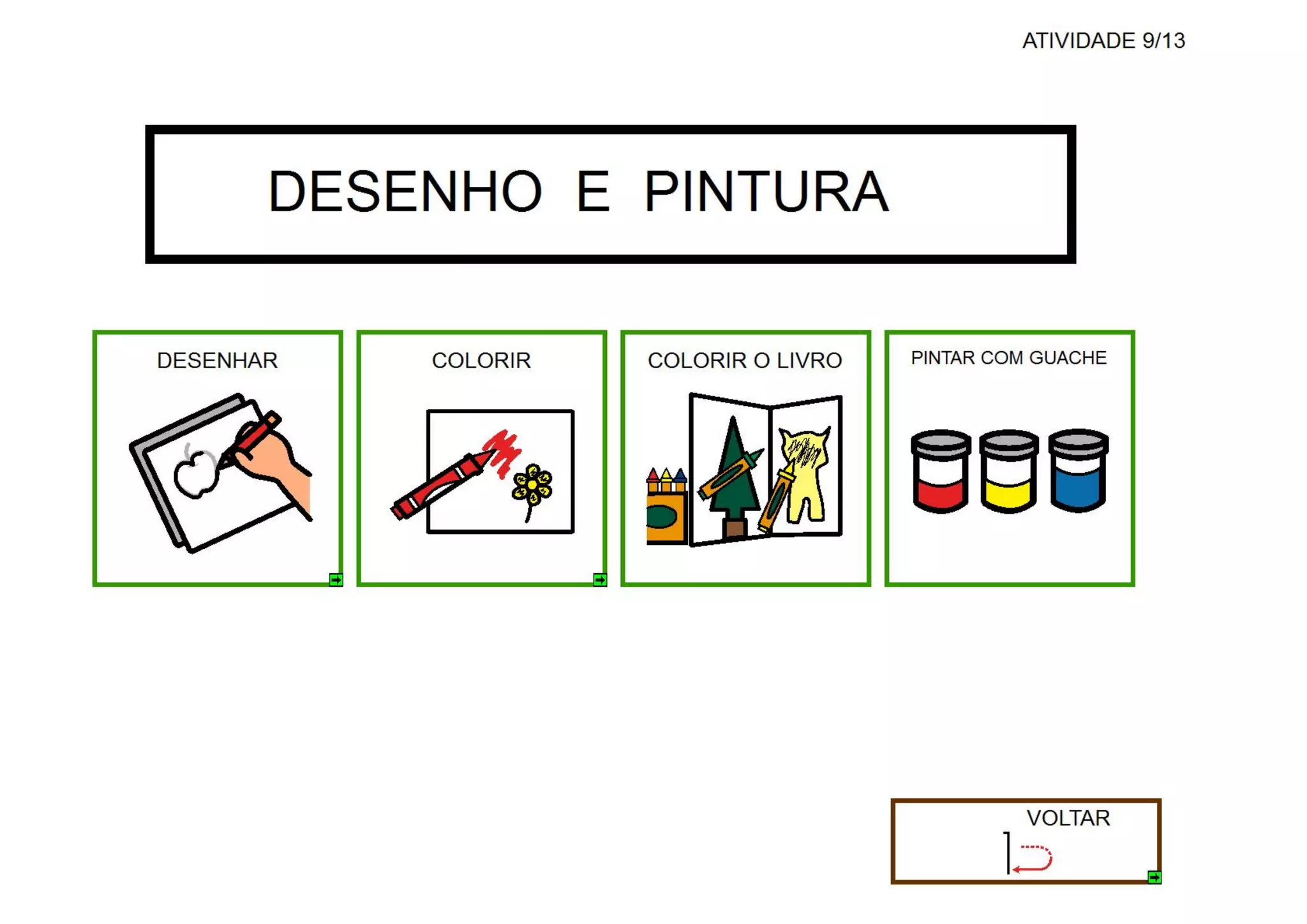 ATIVIDADE 9/13

DESENHO E PINTURA

DESENHAR

COLORIR

COLORIR O LIVRO

PINTAR COM GUACHE

VOLTAR