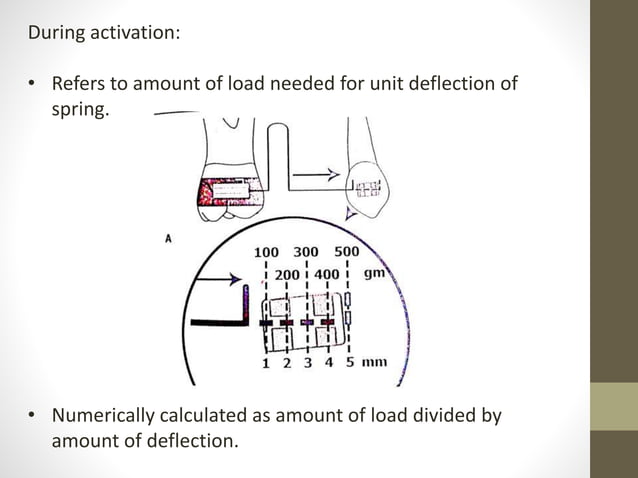 During activation:

• Refers to amount of load needed for unit deflection of spring.

A

100 300 500

200 400 gm

1 2 3 4 5 mm

• Numerically calculated as amount of load divided by amount of deflection.