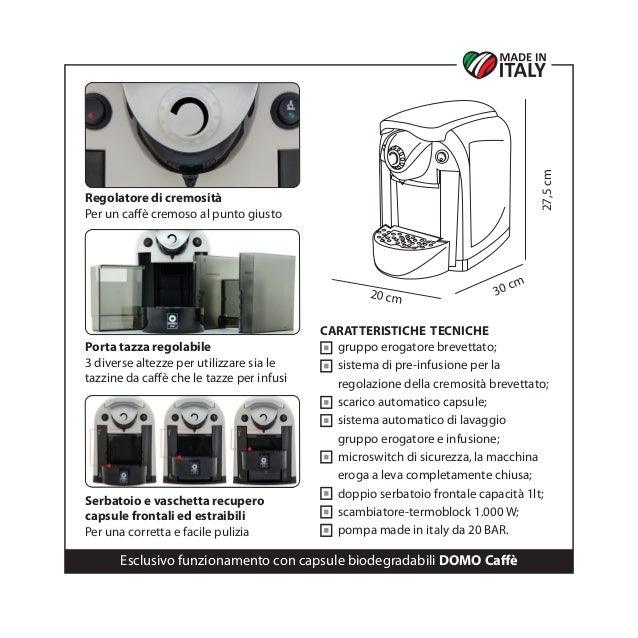 MADE IN ITALY

Regolatore di cremosità
Per un caffè cremoso al punto giusto

Porta tazza regolabile
3 diverse altezze per utilizzare sia le tazzine da caffè che le tazze per infusi

Serbatoio e vaschetta recupero capsule frontali ed estraibili
Per una corretta e facile pulizia

27,5 cm
20 cm
30 cm

CARATTERISTICHE TECNICHE
gruppo erogatore brevettato;
sistema di pre-infusione per la regolazione della cremosità brevettato;
scarico automatico capsule;
sistema automatico di lavaggio gruppo erogatore e infusione;
microswitch di sicurezza, la macchina eroga a leva completamente chiusa;
doppio serbatoio frontale capacità 1lt;
scambiatore-termoblock 1.000 W;
pompa made in italy da 20 BAR.

Esclusivo funzionamento con capsule biodegradabili DOMO Caffè