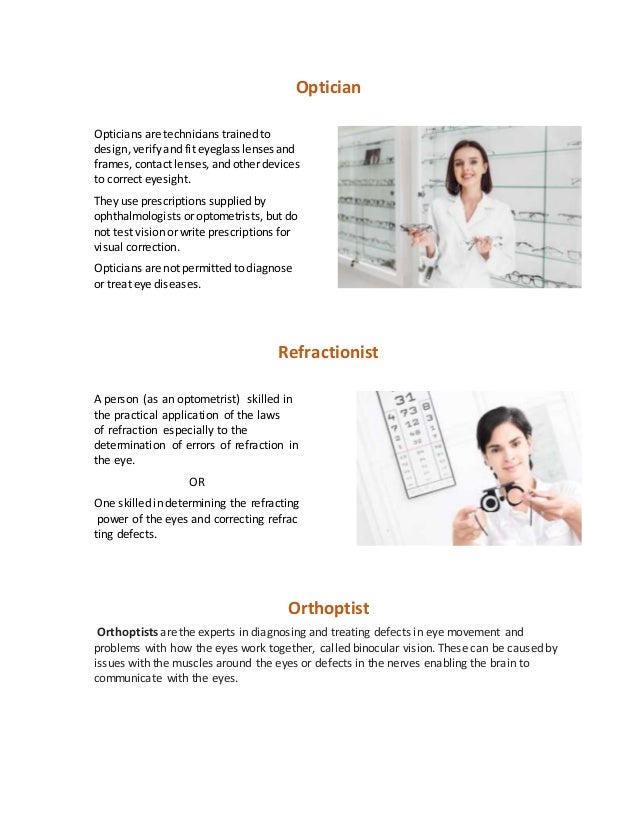 Optician

Opticians are technicians trained to design, verify and fit eyeglass lenses and frames, contact lenses, and other devices to correct eyesight.

They use prescriptions supplied by ophthalmologists or optometrists, but do not test vision or write prescriptions for visual correction.

Opticians are not permitted to diagnose or treat eye diseases.

Refractionist

A person (as an optometrist) skilled in the practical application of the laws of refraction especially to the determination of errors of refraction in the eye.

OR

One skilled in determining the refracting power of the eyes and correcting refrac ting defects.

31
4 73 8
7 12 3

Orthoptist

Orthoptists are the experts in diagnosing and treating defects in eye movement and problems with how the eyes work together, called binocular vision. These can be caused by issues with the muscles around the eyes or defects in the nerves enabling the brain to communicate with the eyes.