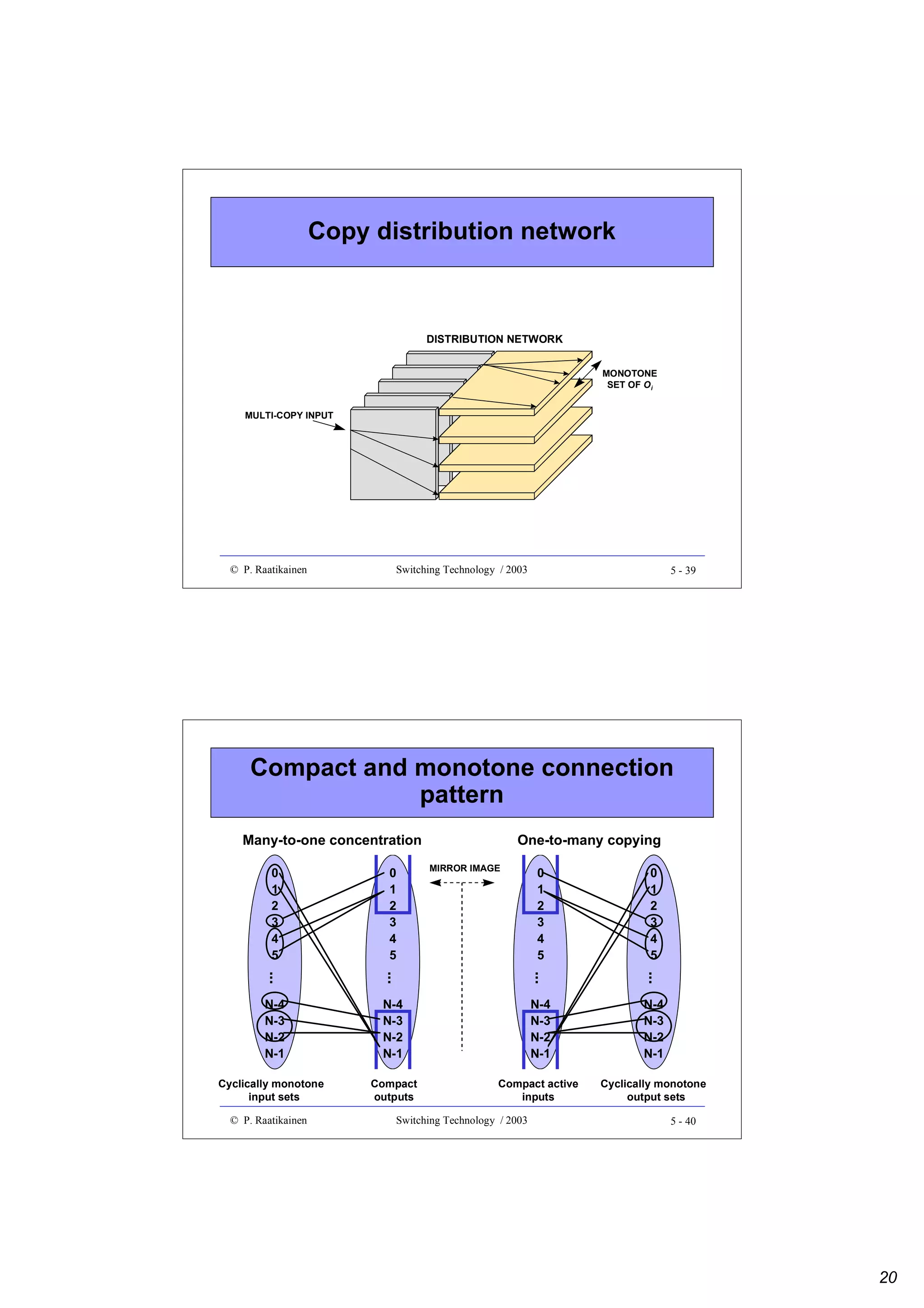 Copy distribution network

DISTRIBUTION NETWORK

MONOTONE SET OF $O_i$

MULTI-COPY INPUT

© P. Raatikainen Switching Technology / 2003 5 - 39

Compact and monotone connection pattern

Many-to-one concentration

One-to-many copying

MIRROR IMAGE

0
1
2
3
4
5
⋮
N-4
N-3
N-2
N-1

0
1
2
3
4
5
⋮
N-4
N-3
N-2
N-1

0
1
2
3
4
5
⋮
N-4
N-3
N-2
N-1

0
1
2
3
4
5
⋮
N-4
N-3
N-2
N-1

Cyclically monotone input sets

Compact outputs

Compact active inputs

Cyclically monotone output sets

© P. Raatikainen Switching Technology / 2003 5 - 40

20