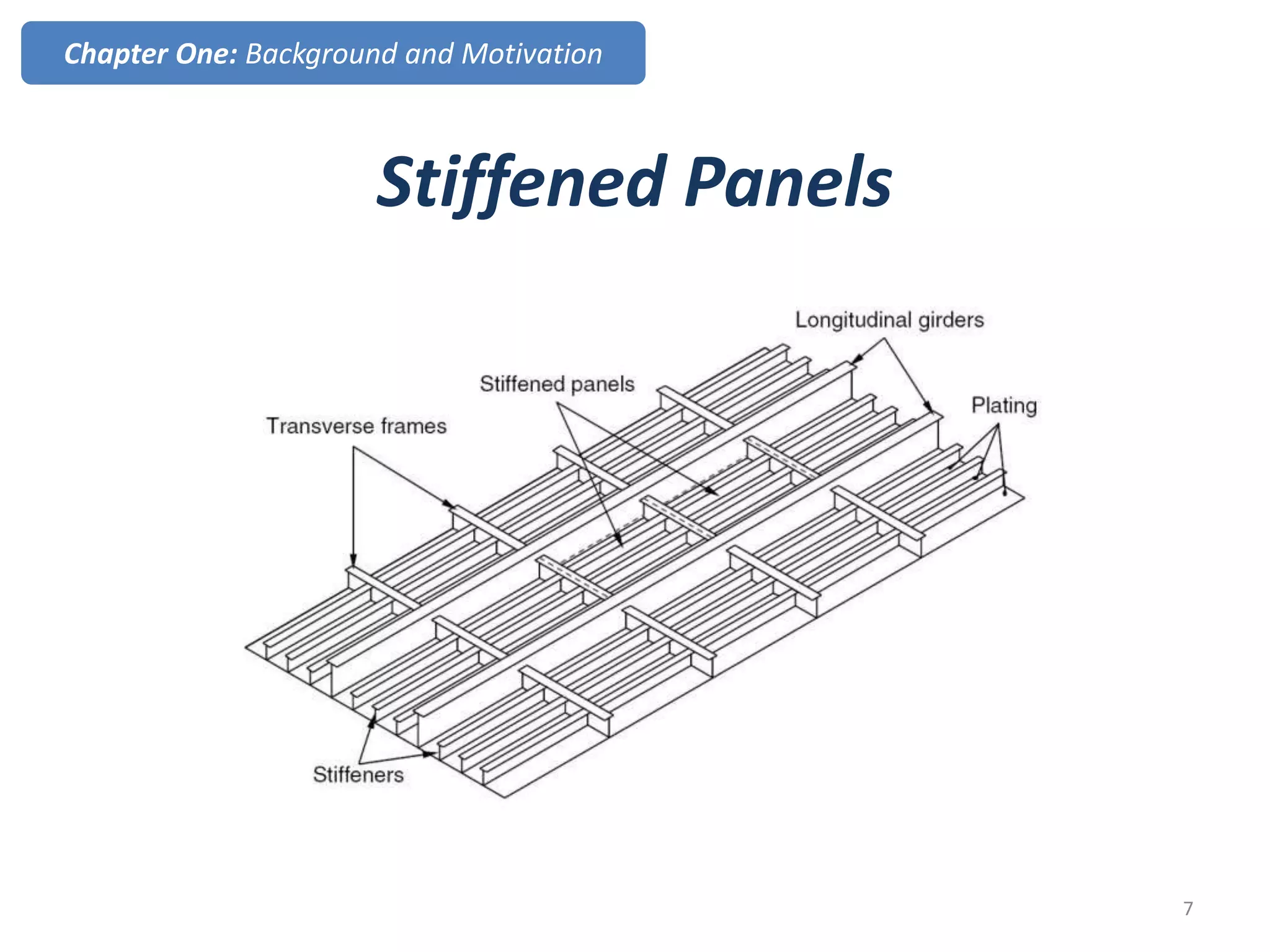 Chapter One: Background and Motivation

Stiffened Panels

Longitudinal girders

Stiffened panels

Plating

Transverse frames

Stiffeners

7