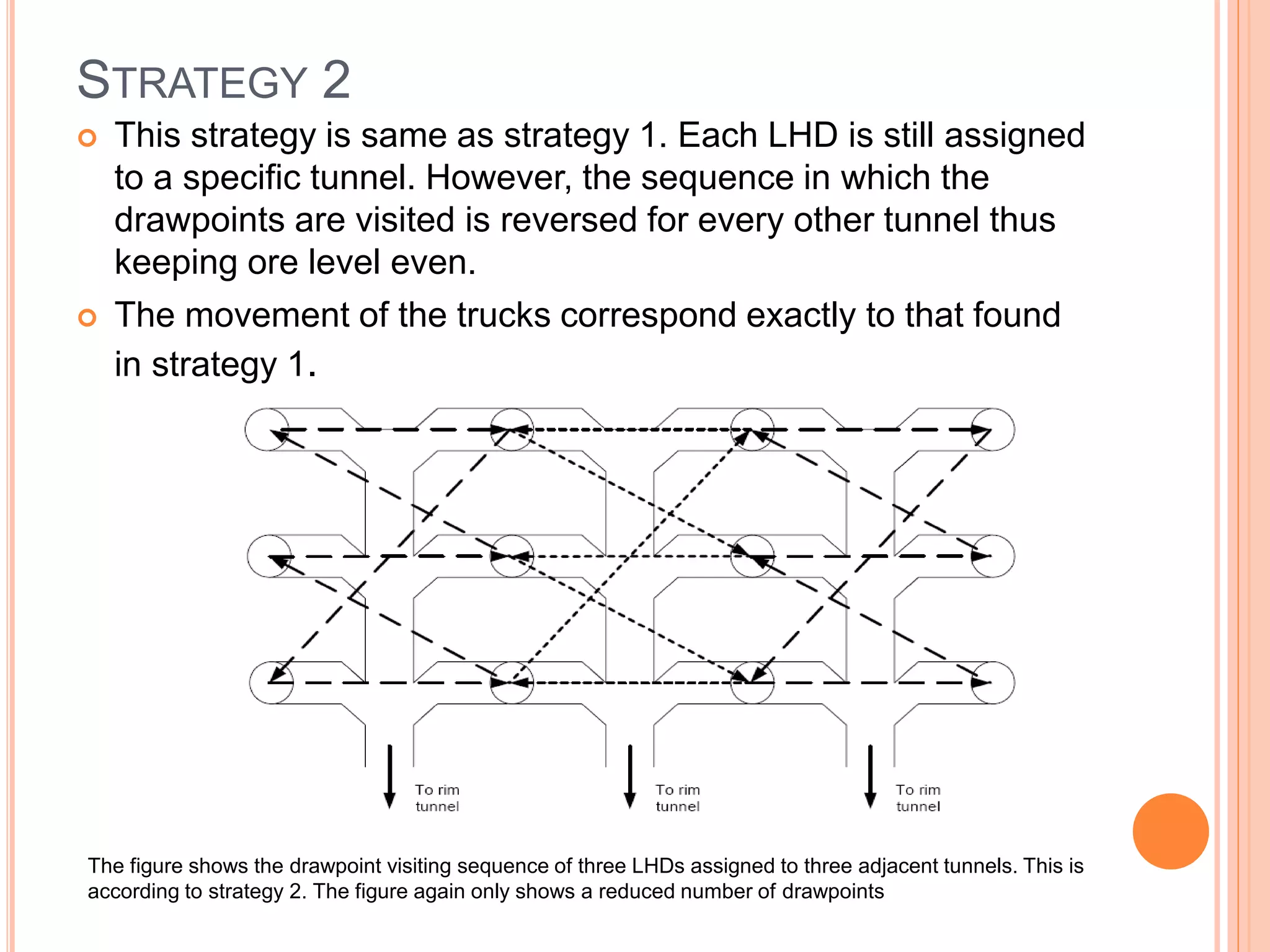 STRATEGY 2

This strategy is same as strategy 1. Each LHD is still assigned to a specific tunnel. However, the sequence in which the drawpoints are visited is reversed for every other tunnel thus keeping ore level even.

The movement of the trucks correspond exactly to that found in strategy 1.

To rim tunnel

To rim tunnel

To rim tunnel

The figure shows the drawpoint visiting sequence of three LHDs assigned to three adjacent tunnels. This is according to strategy 2. The figure again only shows a reduced number of drawpoints