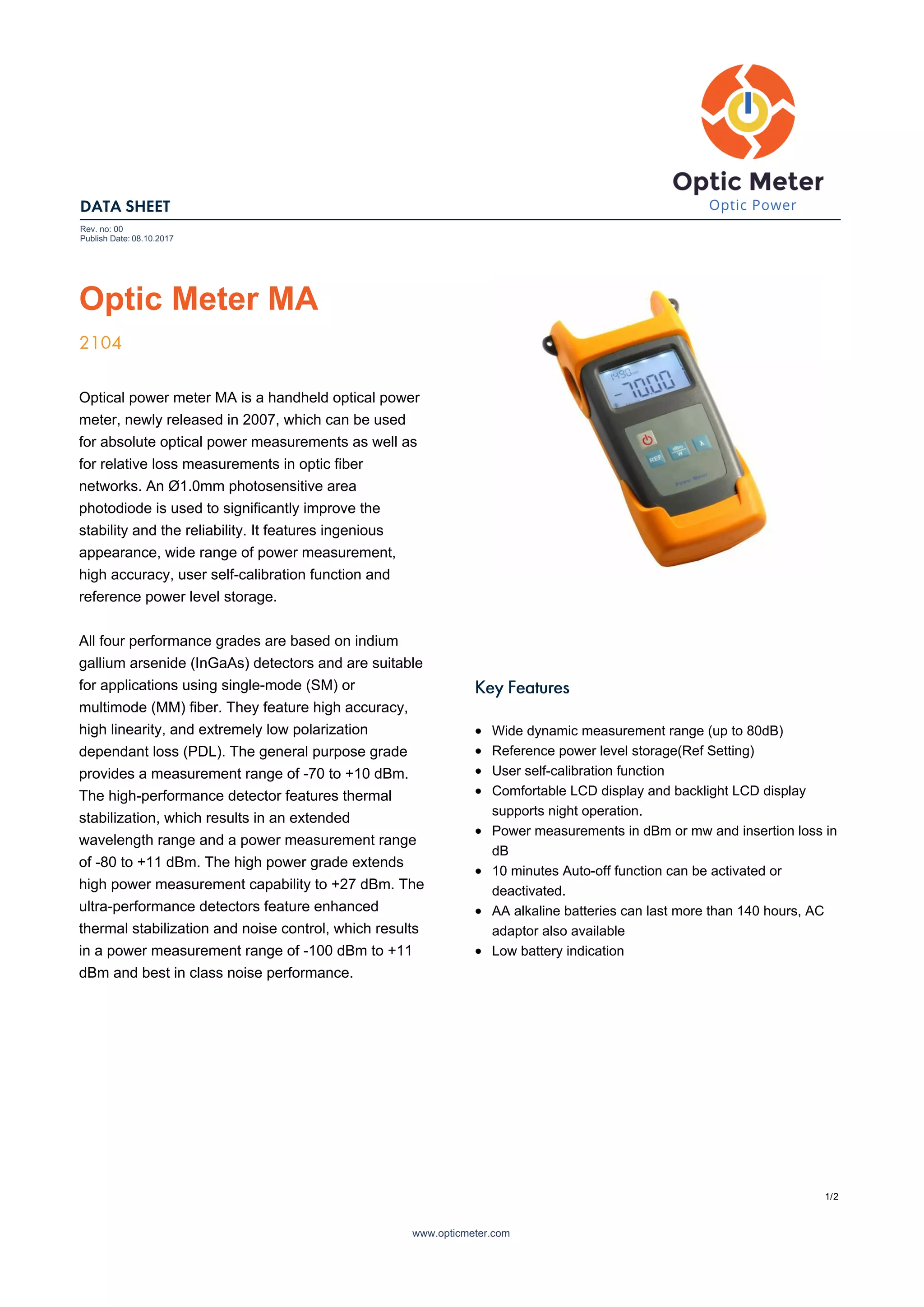 Optic Meter
Optic Power

DATA SHEET

Rev. no: 00
Publish Date: 08.10.2017

Optic Meter MA

2104

Optical power meter MA is a handheld optical power meter, newly released in 2007, which can be used for absolute optical power measurements as well as for relative loss measurements in optic fiber networks. An Ø1.0mm photosensitive area photodiode is used to significantly improve the stability and the reliability. It features ingenious appearance, wide range of power measurement, high accuracy, user self-calibration function and reference power level storage.

All four performance grades are based on indium gallium arsenide (InGaAs) detectors and are suitable for applications using single-mode (SM) or multimode (MM) fiber. They feature high accuracy, high linearity, and extremely low polarization dependant loss (PDL). The general purpose grade provides a measurement range of -70 to +10 dBm. The high-performance detector features thermal stabilization, which results in an extended wavelength range and a power measurement range of -80 to +11 dBm. The high power grade extends high power measurement capability to +27 dBm. The ultra-performance detectors feature enhanced thermal stabilization and noise control, which results in a power measurement range of -100 dBm to +11 dBm and best in class noise performance.

1490nm
-70.00
REF
dBm W
λ
Power Meter

Key Features

• Wide dynamic measurement range (up to 80dB)
• Reference power level storage(Ref Setting)
• User self-calibration function
• Comfortable LCD display and backlight LCD display supports night operation.
• Power measurements in dBm or mw and insertion loss in dB
• 10 minutes Auto-off function can be activated or deactivated.
• AA alkaline batteries can last more than 140 hours, AC adaptor also available
• Low battery indication

1/2

www.opticmeter.com