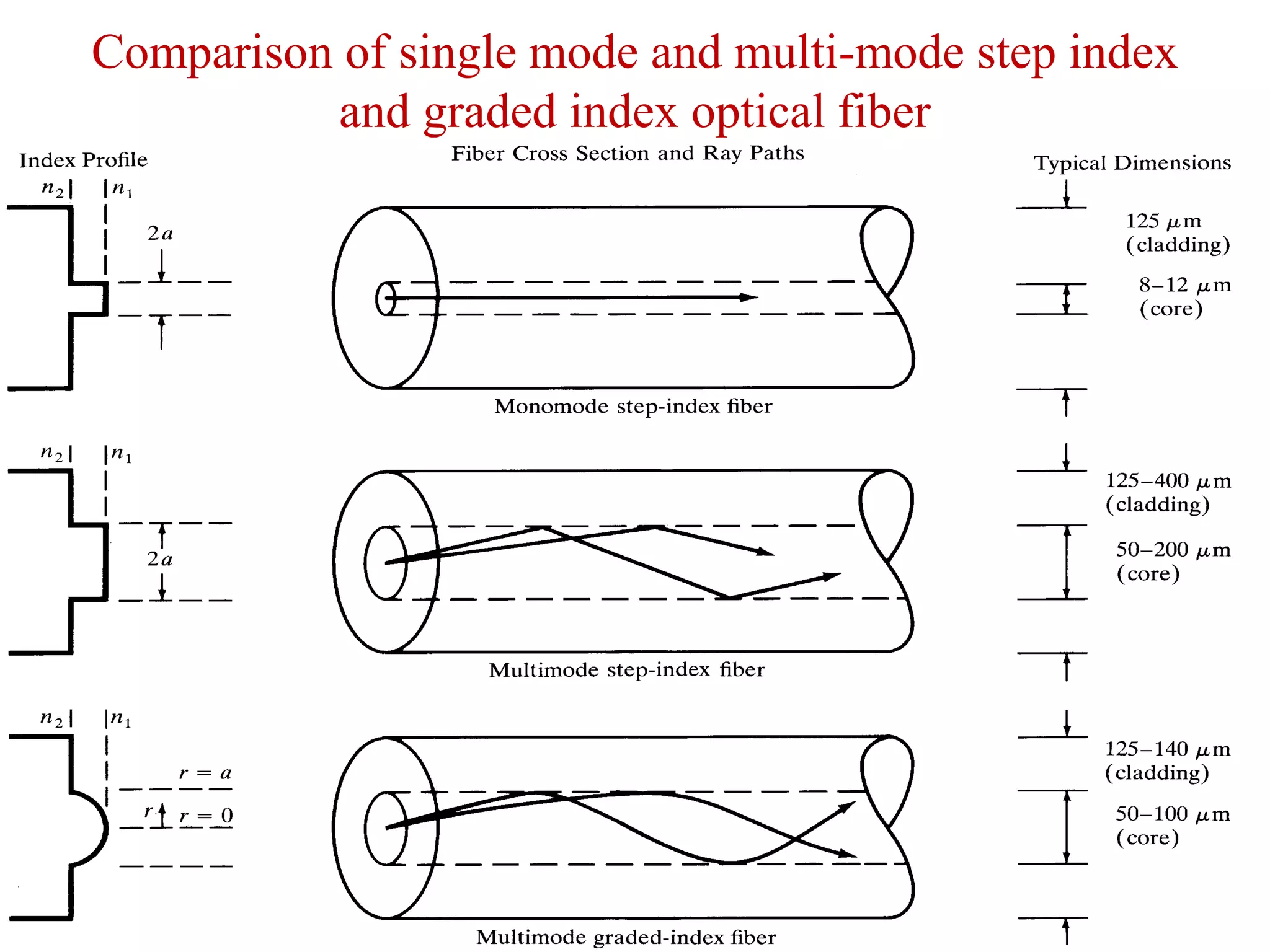 Comparison of single mode and multi-mode step index and graded index optical fiber

Index Profile

Fiber Cross Section and Ray Paths

Typical Dimensions

$n_2$ $n_1$

$2a$

125 $\mu$m (cladding)

8–12 $\mu$m (core)

Monomode step-index fiber

$n_2$ $n_1$

$2a$

125–400 $\mu$m (cladding)

50–200 $\mu$m (core)

Multimode step-index fiber

$n_2$ $n_1$

$r = a$

$r$ $r = 0$

125–140 $\mu$m (cladding)

50–100 $\mu$m (core)

Multimode graded-index fiber