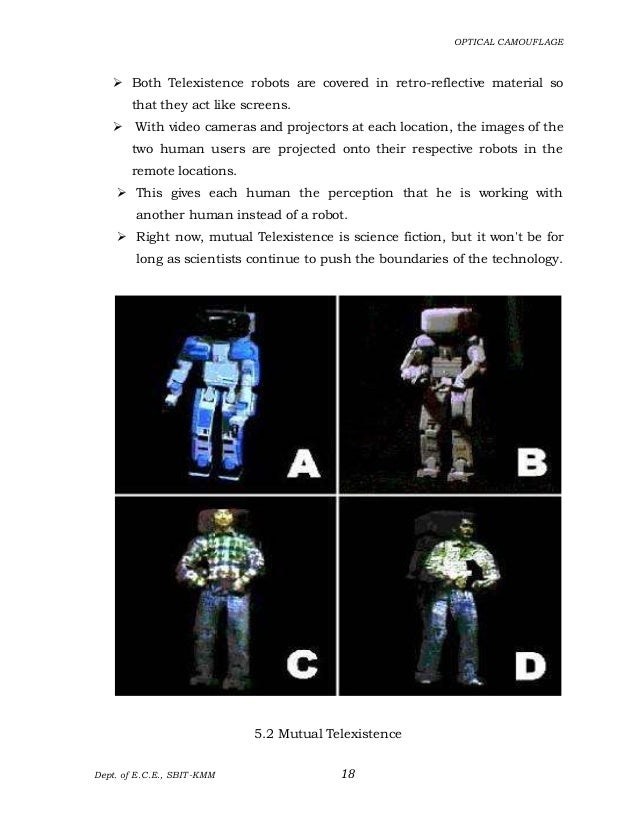 OPTICAL CAMOUFLAGE

➢ Both Telexistence robots are covered in retro-reflective material so that they act like screens.

➢ With video cameras and projectors at each location, the images of the two human users are projected onto their respective robots in the remote locations.

➢ This gives each human the perception that he is working with another human instead of a robot.

➢ Right now, mutual Telexistence is science fiction, but it won't be for long as scientists continue to push the boundaries of the technology.

A

B

C

D

5.2 Mutual Telexistence

Dept. of E.C.E., SBIT-KMM

18