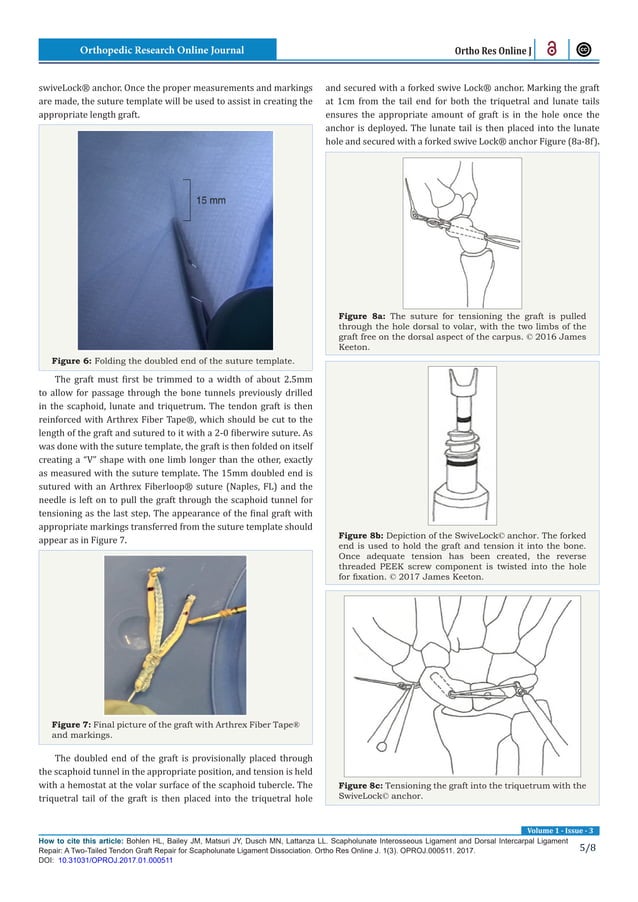 Orthopedic Research Online Journal

Ortho Res Online J

swiveLock® anchor. Once the proper measurements and markings are made, the suture template will be used to assist in creating the appropriate length graft.

15 mm

Figure 6: Folding the doubled end of the suture template.

The graft must first be trimmed to a width of about 2.5mm to allow for passage through the bone tunnels previously drilled in the scaphoid, lunate and triquetrum. The tendon graft is then reinforced with Arthrex Fiber Tape®, which should be cut to the length of the graft and sutured to it with a 2-0 fiberwire suture. As was done with the suture template, the graft is then folded on itself creating a "V" shape with one limb longer than the other, exactly as measured with the suture template. The 15mm doubled end is sutured with an Arthrex Fiberloop® suture (Naples, FL) and the needle is left on to pull the graft through the scaphoid tunnel for tensioning as the last step. The appearance of the final graft with appropriate markings transferred from the suture template should appear as in Figure 7.

Figure 7: Final picture of the graft with Arthrex Fiber Tape® and markings.

The doubled end of the graft is provisionally placed through the scaphoid tunnel in the appropriate position, and tension is held with a hemostat at the volar surface of the scaphoid tubercle. The triquetral tail of the graft is then placed into the triquetral hole and secured with a forked swive Lock® anchor. Marking the graft at 1cm from the tail end for both the triquetral and lunate tails ensures the appropriate amount of graft is in the hole once the anchor is deployed. The lunate tail is then placed into the lunate hole and secured with a forked swive Lock® anchor Figure (8a-8f).

Figure 8a: The suture for tensioning the graft is pulled through the hole dorsal to volar, with the two limbs of the graft free on the dorsal aspect of the carpus. © 2016 James Keeton.

Figure 8b: Depiction of the SwiveLock© anchor. The forked end is used to hold the graft and tension it into the bone. Once adequate tension has been created, the reverse threaded PEEK screw component is twisted into the hole for fixation. © 2017 James Keeton.

Figure 8c: Tensioning the graft into the triquetrum with the SwiveLock© anchor.

Volume 1 - Issue - 3

How to cite this article: Bohlen HL, Bailey JM, Matsuri JY, Dusch MN, Lattanza LL. Scapholunate Interosseous Ligament and Dorsal Intercarpal Ligament Repair: A Two-Tailed Tendon Graft Repair for Scapholunate Ligament Dissociation. Ortho Res Online J. 1(3). OPROJ.000511. 2017. DOI: 10.31031/OPROJ.2017.01.000511

5/8