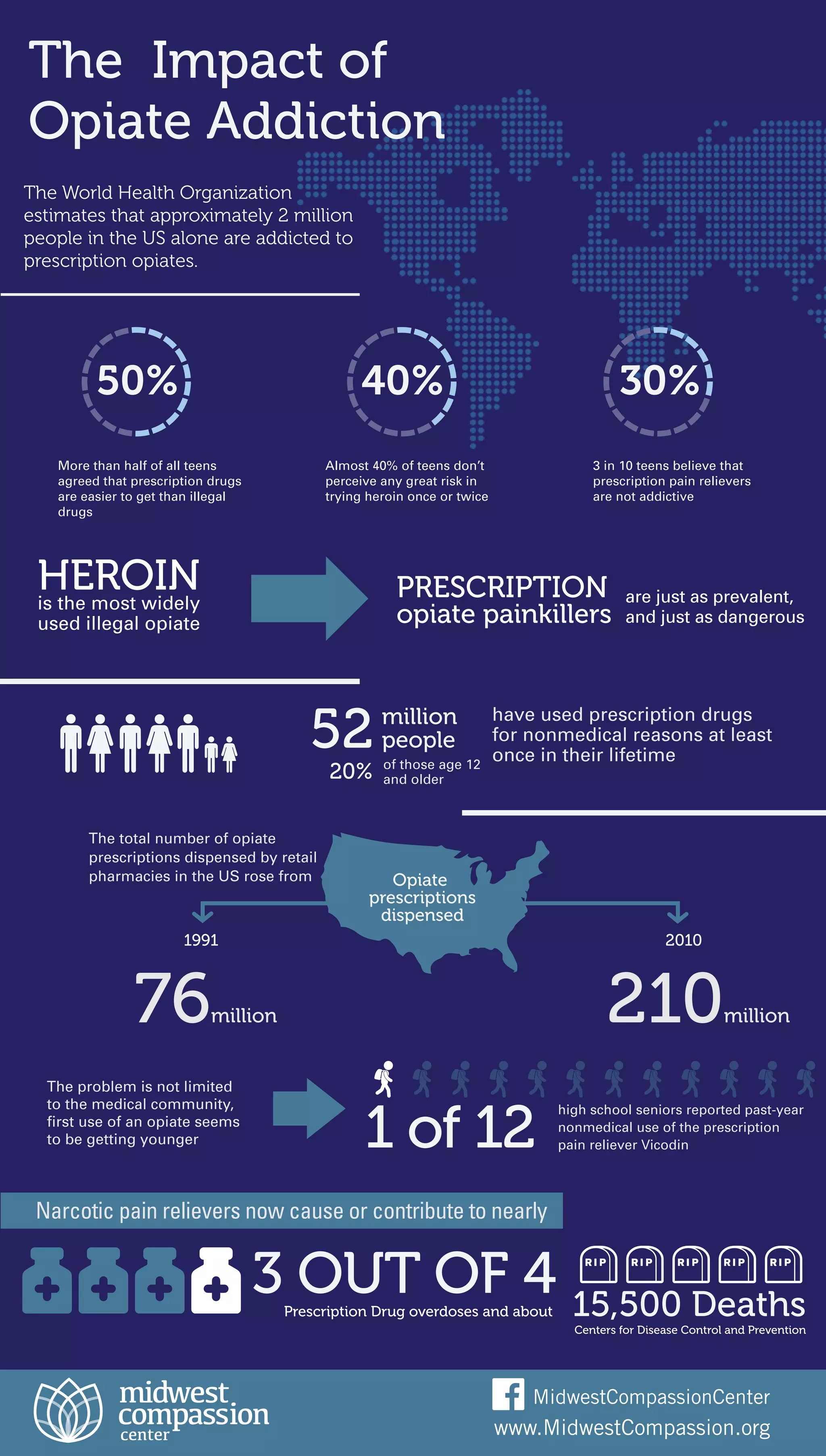 The Impact of Opiate Addiction

The World Health Organization estimates that approximately 2 million people in the US alone are addicted to prescription opiates.

50%

More than half of all teens agreed that prescription drugs are easier to get than illegal drugs

40%

Almost 40% of teens don't perceive any great risk in trying heroin once or twice

30%

3 in 10 teens believe that prescription pain relievers are not addictive

HEROIN is the most widely used illegal opiate

PRESCRIPTION opiate painkillers are just as prevalent, and just as dangerous

52 million people

20% of those age 12 and older

have used prescription drugs for nonmedical reasons at least once in their lifetime

The total number of opiate prescriptions dispensed by retail pharmacies in the US rose from

Opiate prescriptions dispensed

1991

76 million

2010

210 million

The problem is not limited to the medical community, first use of an opiate seems to be getting younger

1 of 12

high school seniors reported past-year nonmedical use of the prescription pain reliever Vicodin

Narcotic pain relievers now cause or contribute to nearly

3 OUT OF 4

Prescription Drug overdoses and about

RIP RIP RIP RIP RIP

15,500 Deaths

Centers for Disease Control and Prevention

midwest compassion center

MidwestCompassionCenter

www.MidwestCompassion.org