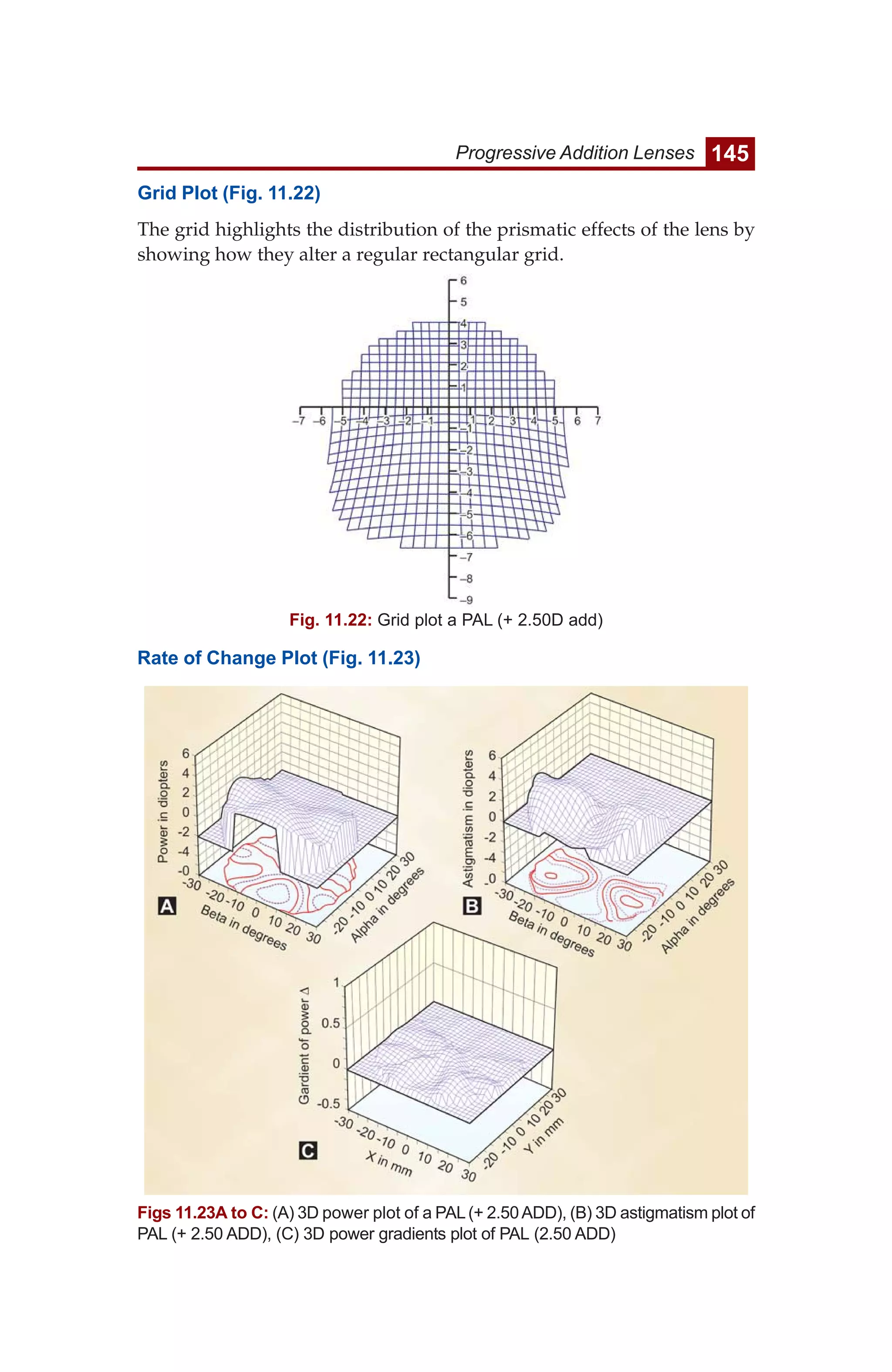 Progressive Addition Lenses 145

Grid Plot (Fig. 11.22)

The grid highlights the distribution of the prismatic effects of the lens by showing how they alter a regular rectangular grid.

6
5
4
3
2
1
–7 –6 –5 –4 –3 –2 –1 1 2 3 4 5 6 7
–1
–2
–3
–4
–5
–6
–7
–8
–9

Fig. 11.22: Grid plot a PAL (+ 2.50D add)

Rate of Change Plot (Fig. 11.23)

Power in diopters
6 4 2 0 -2 -4 -0
-30 -20 -10 0 10 20 30
Beta in degrees
-20 -10 0 10 20 30
Alpha in degrees
A

Astigmatism in diopters
6 4 2 0 -2 -4 0
-30 -20 -10 0 10 20 30
Beta in degrees
-20 -10 0 10 20 30
Alpha in degrees
B

Gardient of power Δ
1 0.5 0 -0.5
-30 -20 -10 0 10 20 30
X in mm
-20 -10 0 10 20 30
Y in mm
C

Figs 11.23A to C: (A) 3D power plot of a PAL (+ 2.50 ADD), (B) 3D astigmatism plot of PAL (+ 2.50 ADD), (C) 3D power gradients plot of PAL (2.50 ADD)