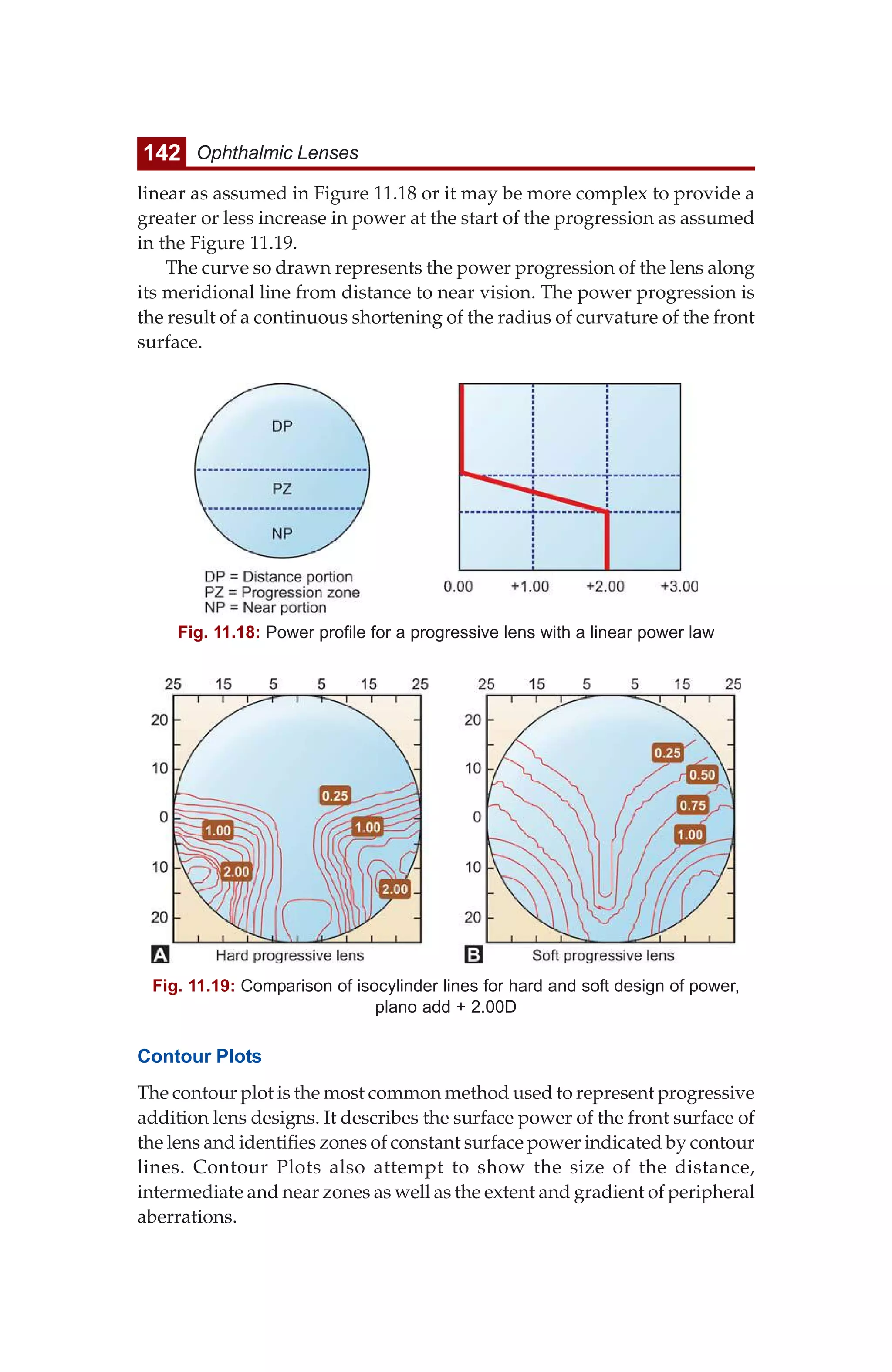 142 Ophthalmic Lenses

linear as assumed in Figure 11.18 or it may be more complex to provide a greater or less increase in power at the start of the progression as assumed in the Figure 11.19.

The curve so drawn represents the power progression of the lens along its meridional line from distance to near vision. The power progression is the result of a continuous shortening of the radius of curvature of the front surface.

DP
PZ
NP

DP = Distance portion
PZ = Progression zone
NP = Near portion

0.00 +1.00 +2.00 +3.00

Fig. 11.18: Power profile for a progressive lens with a linear power law

25 15 5 5 15 25
20
10
0
10
20
0.25
1.00
1.00
2.00
2.00
A Hard progressive lens

25 15 5 5 15 25
20
10
0
10
20
0.25
0.50
0.75
1.00
B Soft progressive lens

Fig. 11.19: Comparison of isocylinder lines for hard and soft design of power, plano add + 2.00D

Contour Plots

The contour plot is the most common method used to represent progressive addition lens designs. It describes the surface power of the front surface of the lens and identifies zones of constant surface power indicated by contour lines. Contour Plots also attempt to show the size of the distance, intermediate and near zones as well as the extent and gradient of peripheral aberrations.