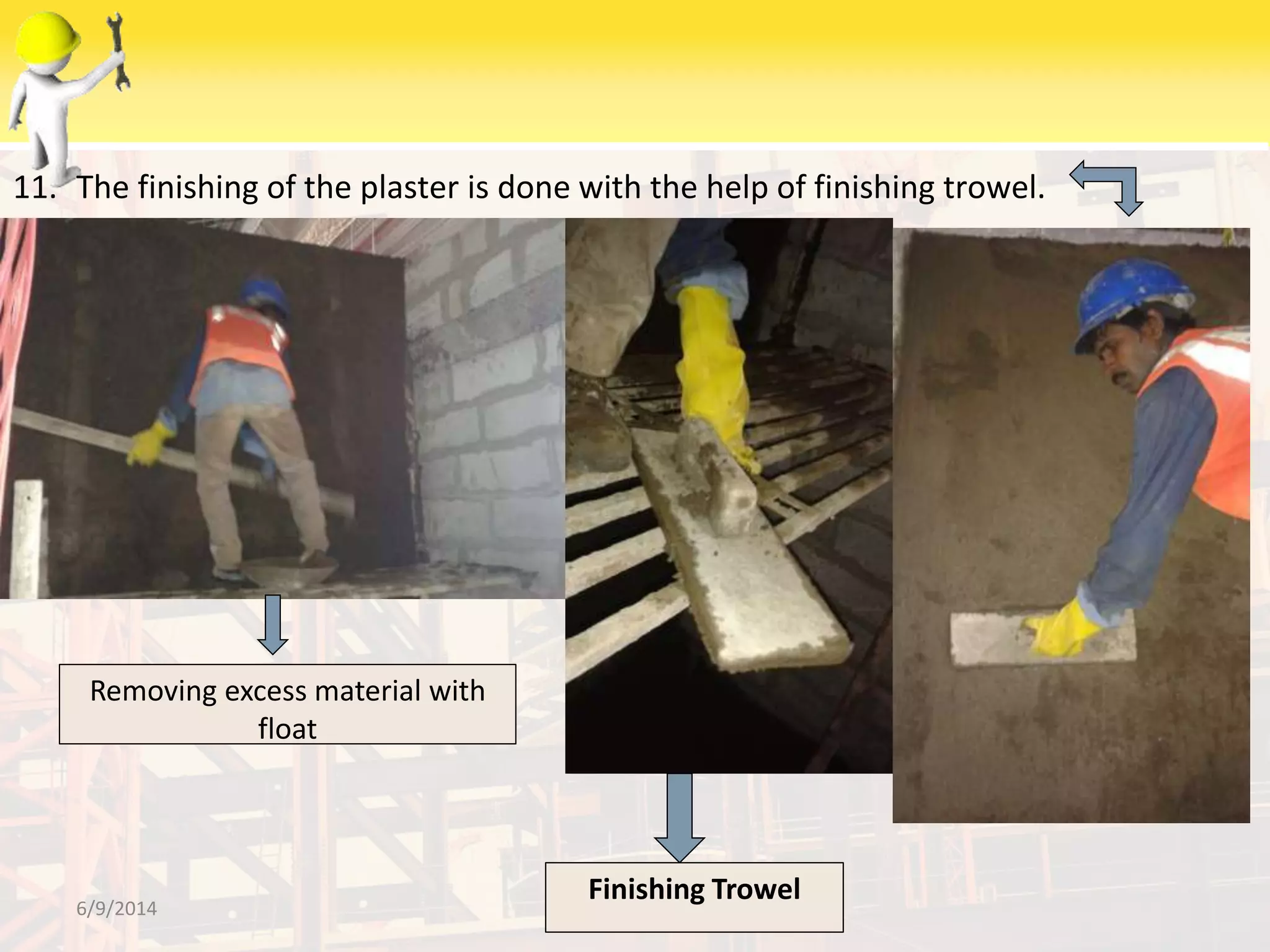 11. The finishing of the plaster is done with the help of finishing trowel.

Removing excess material with float

Finishing Trowel

6/9/2014