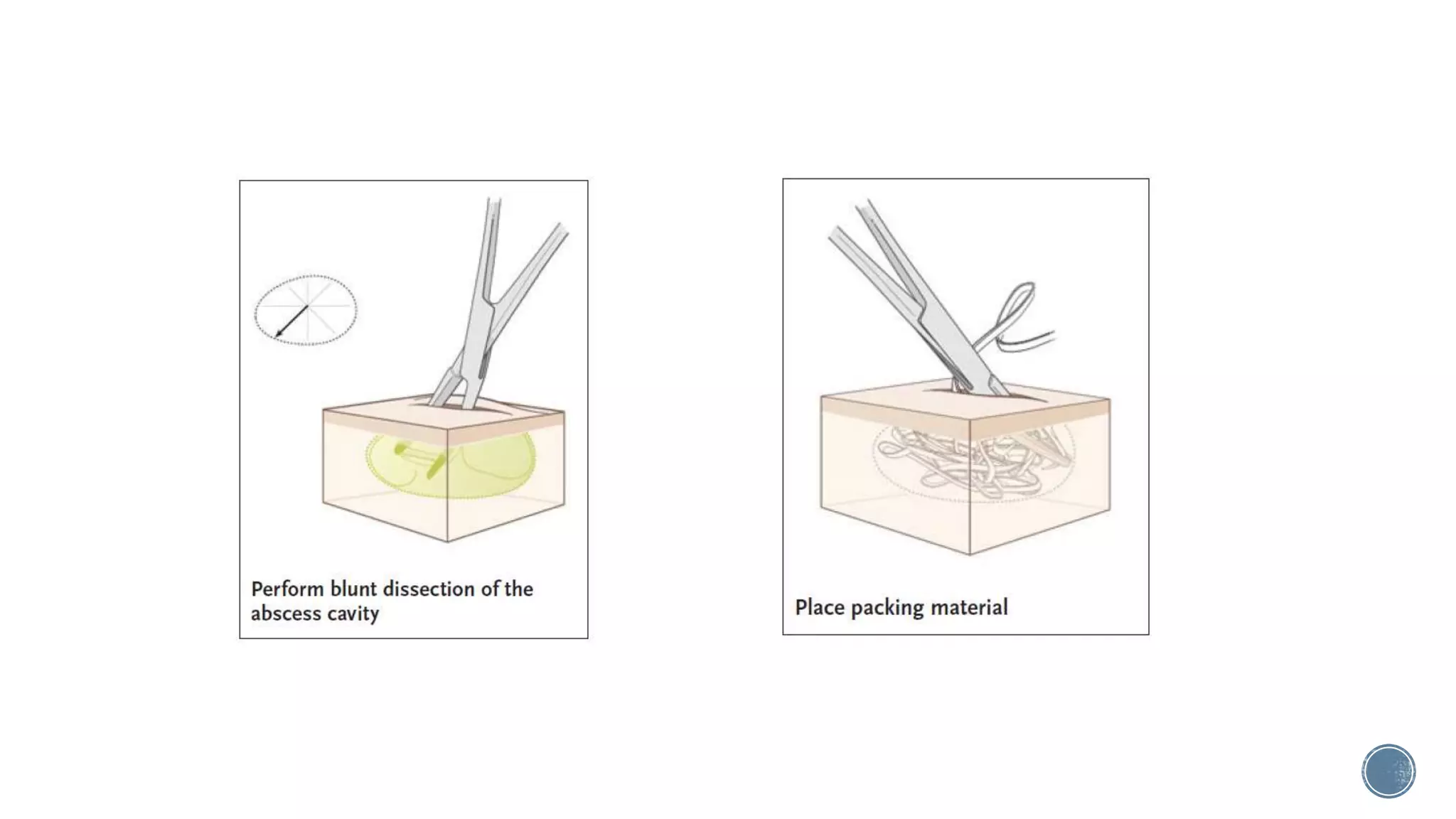 Perform blunt dissection of the abscess cavity

Place packing material