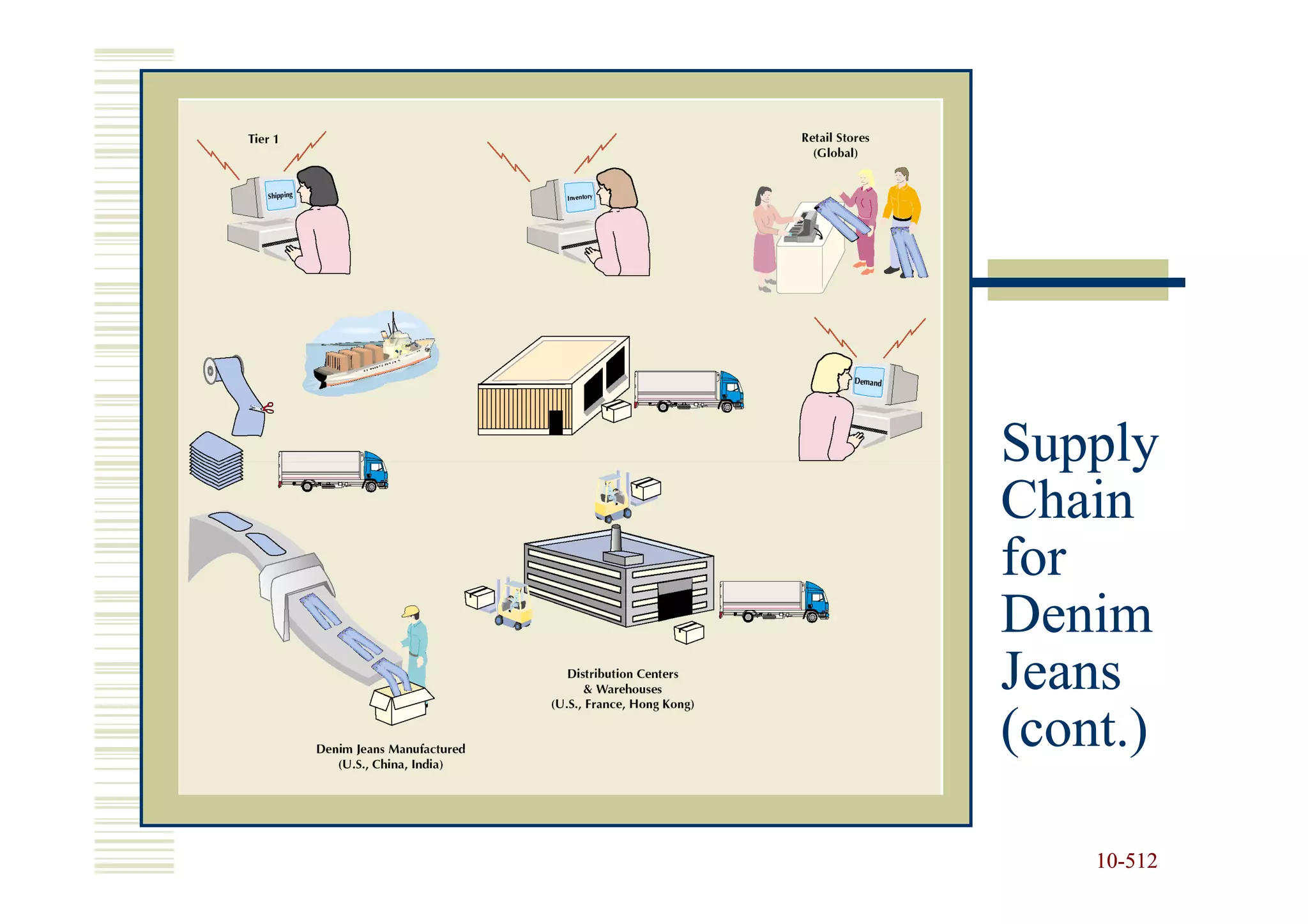 Tier 1

Shipping

Inventory

Retail Stores (Global)

Demand

Distribution Centers & Warehouses (U.S., France, Hong Kong)

Denim Jeans Manufactured (U.S., China, India)

Supply Chain for Denim Jeans (cont.)

10-512