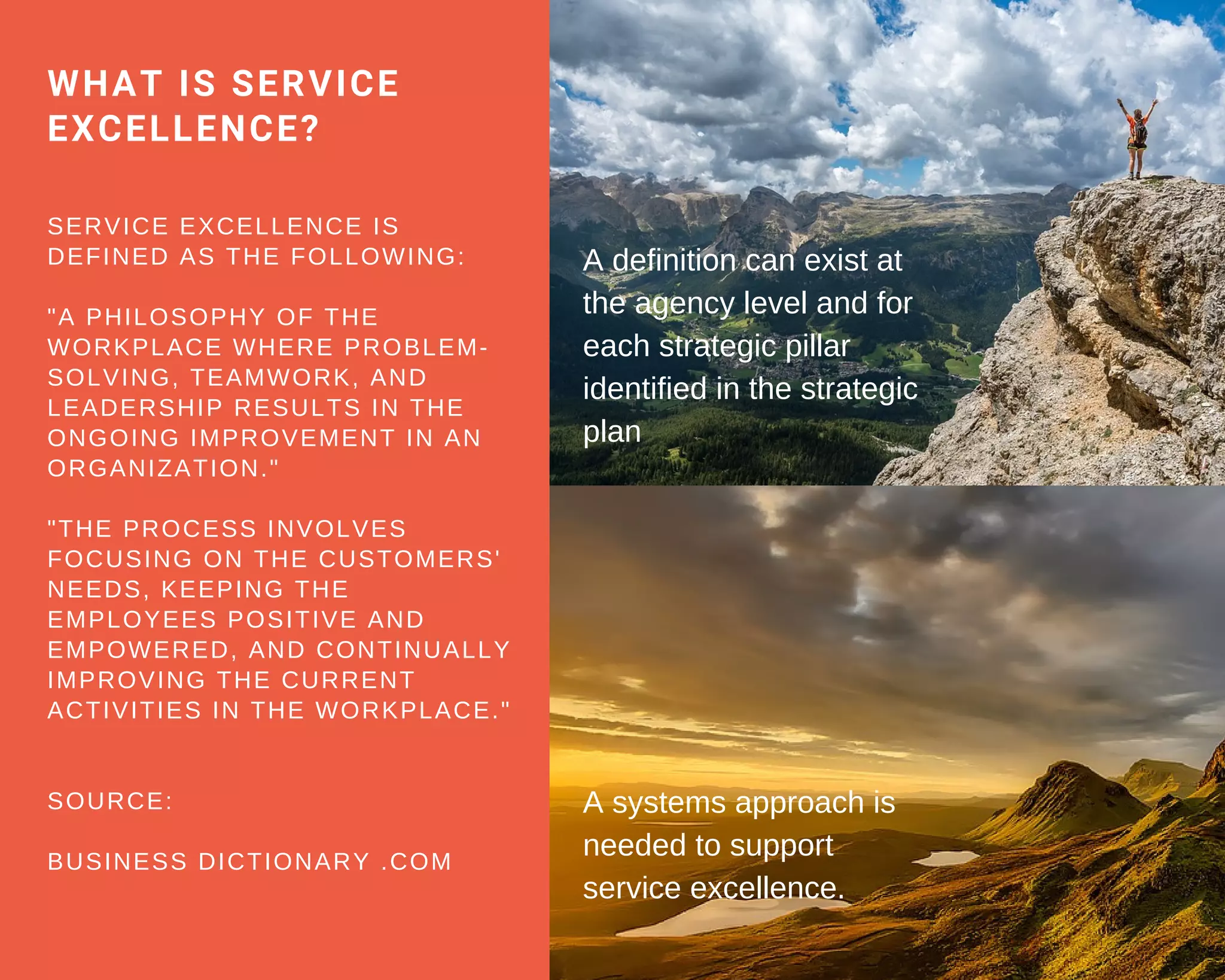 WHAT IS SERVICE EXCELLENCE?

SERVICE EXCELLENCE IS DEFINED AS THE FOLLOWING:

"A PHILOSOPHY OF THE WORKPLACE WHERE PROBLEM-SOLVING, TEAMWORK, AND LEADERSHIP RESULTS IN THE ONGOING IMPROVEMENT IN AN ORGANIZATION."

"THE PROCESS INVOLVES FOCUSING ON THE CUSTOMERS' NEEDS, KEEPING THE EMPLOYEES POSITIVE AND EMPOWERED, AND CONTINUALLY IMPROVING THE CURRENT ACTIVITIES IN THE WORKPLACE."

SOURCE:

BUSINESS DICTIONARY .COM

A definition can exist at the agency level and for each strategic pillar identified in the strategic plan

A systems approach is needed to support service excellence.