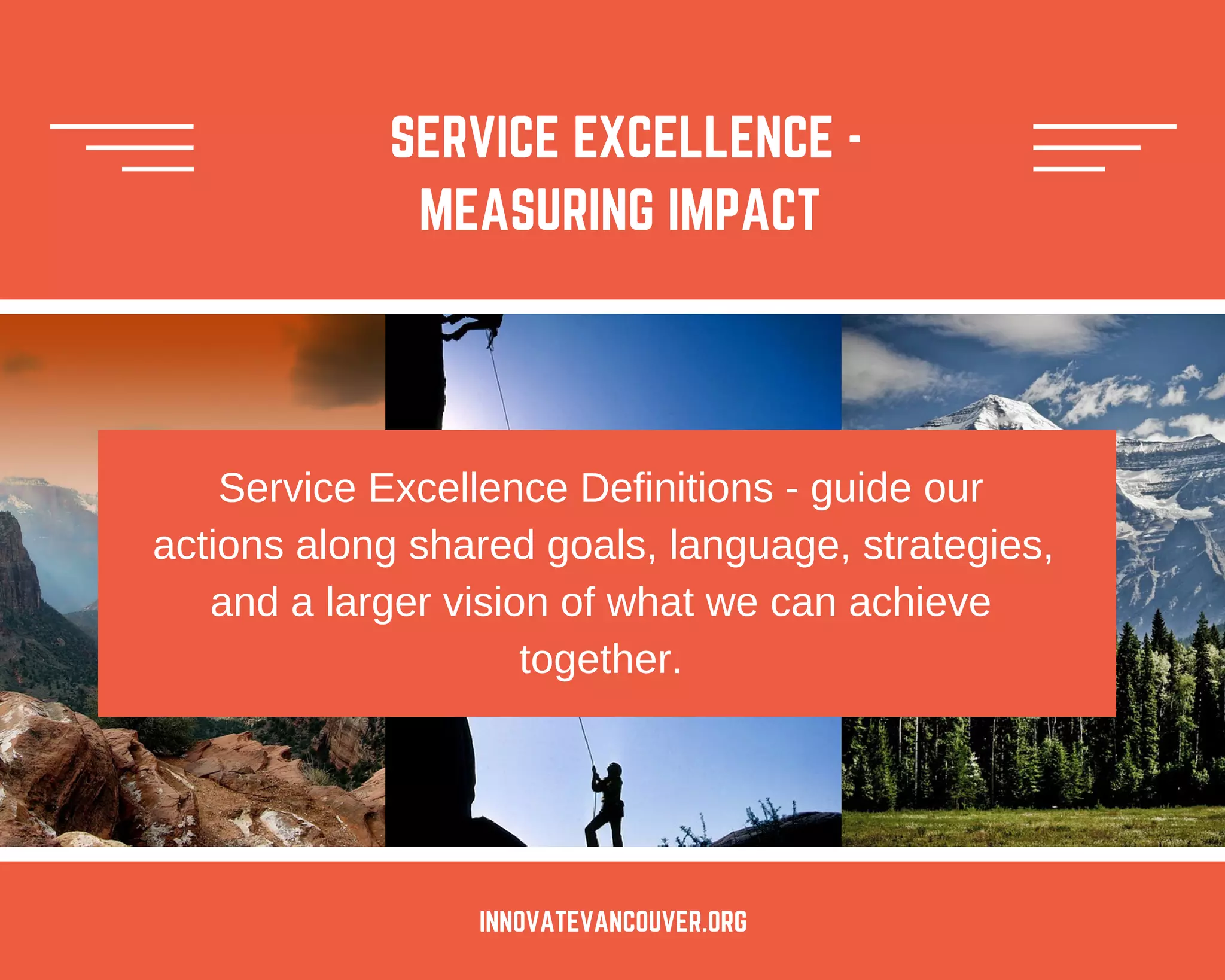 SERVICE EXCELLENCE - MEASURING IMPACT

Service Excellence Definitions - guide our actions along shared goals, language, strategies, and a larger vision of what we can achieve together.

INNOVATEVANCOUVER.ORG