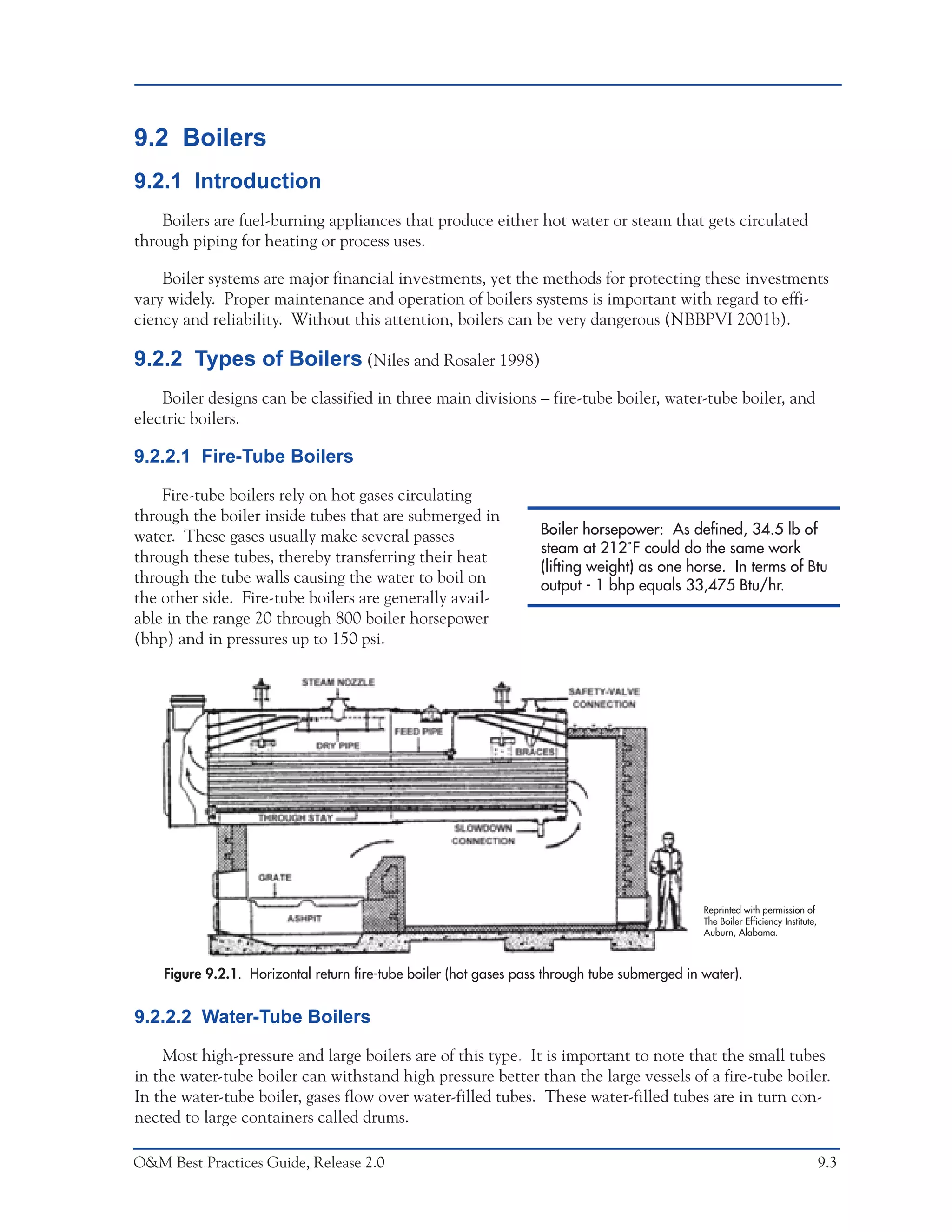 9.2 Boilers

9.2.1 Introduction

Boilers are fuel-burning appliances that produce either hot water or steam that gets circulated through piping for heating or process uses.

Boiler systems are major financial investments, yet the methods for protecting these investments vary widely. Proper maintenance and operation of boilers systems is important with regard to efficiency and reliability. Without this attention, boilers can be very dangerous (NBBPVI 2001b).

9.2.2 Types of Boilers (Niles and Rosaler 1998)

Boiler designs can be classified in three main divisions – fire-tube boiler, water-tube boiler, and electric boilers.

9.2.2.1 Fire-Tube Boilers

Fire-tube boilers rely on hot gases circulating through the boiler inside tubes that are submerged in water. These gases usually make several passes through these tubes, thereby transferring their heat through the tube walls causing the water to boil on the other side. Fire-tube boilers are generally available in the range 20 through 800 boiler horsepower (bhp) and in pressures up to 150 psi.

Boiler horsepower: As defined, 34.5 lb of steam at 212°F could do the same work (lifting weight) as one horse. In terms of Btu output - 1 bhp equals 33,475 Btu/hr.

STEAM NOZZLE
SAFETY-VALVE CONNECTION
FEED PIPE
DRY PIPE
BRACES
THROUGH STAY
SLOWDOWN CONNECTION
GRATE
ASHPIT

Reprinted with permission of The Boiler Efficiency Institute, Auburn, Alabama.

Figure 9.2.1. Horizontal return fire-tube boiler (hot gases pass through tube submerged in water).

9.2.2.2 Water-Tube Boilers

Most high-pressure and large boilers are of this type. It is important to note that the small tubes in the water-tube boiler can withstand high pressure better than the large vessels of a fire-tube boiler. In the water-tube boiler, gases flow over water-filled tubes. These water-filled tubes are in turn connected to large containers called drums.

O&M Best Practices Guide, Release 2.0 9.3