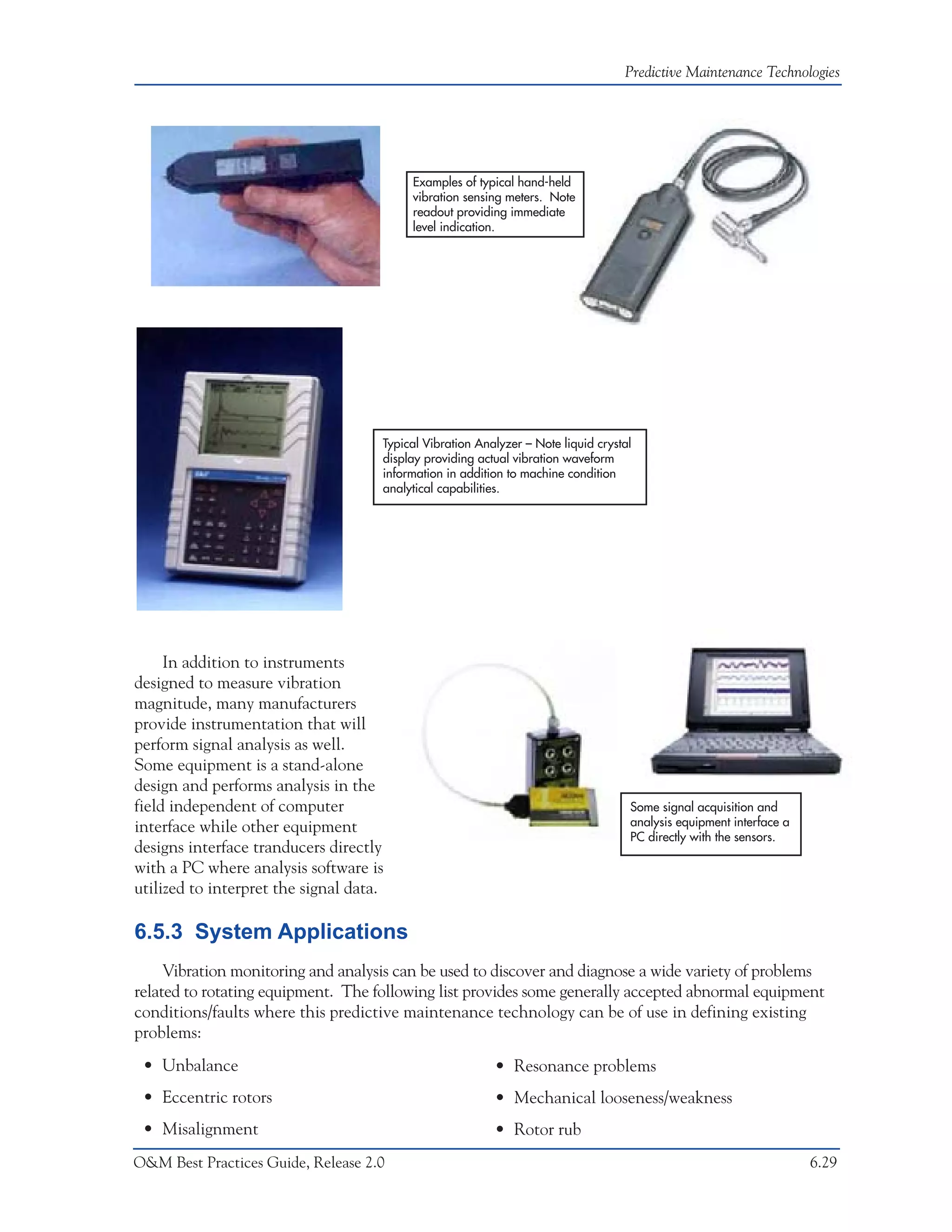 Predictive Maintenance Technologies

Examples of typical hand-held vibration sensing meters. Note readout providing immediate level indication.

Typical Vibration Analyzer – Note liquid crystal display providing actual vibration waveform information in addition to machine condition analytical capabilities.

In addition to instruments designed to measure vibration magnitude, many manufacturers provide instrumentation that will perform signal analysis as well. Some equipment is a stand-alone design and performs analysis in the field independent of computer interface while other equipment designs interface tranducers directly with a PC where analysis software is utilized to interpret the signal data.

Some signal acquisition and analysis equipment interface a PC directly with the sensors.

6.5.3 System Applications

Vibration monitoring and analysis can be used to discover and diagnose a wide variety of problems related to rotating equipment. The following list provides some generally accepted abnormal equipment conditions/faults where this predictive maintenance technology can be of use in defining existing problems:

• Unbalance
• Eccentric rotors
• Misalignment

• Resonance problems
• Mechanical looseness/weakness
• Rotor rub

O&M Best Practices Guide, Release 2.0

6.29