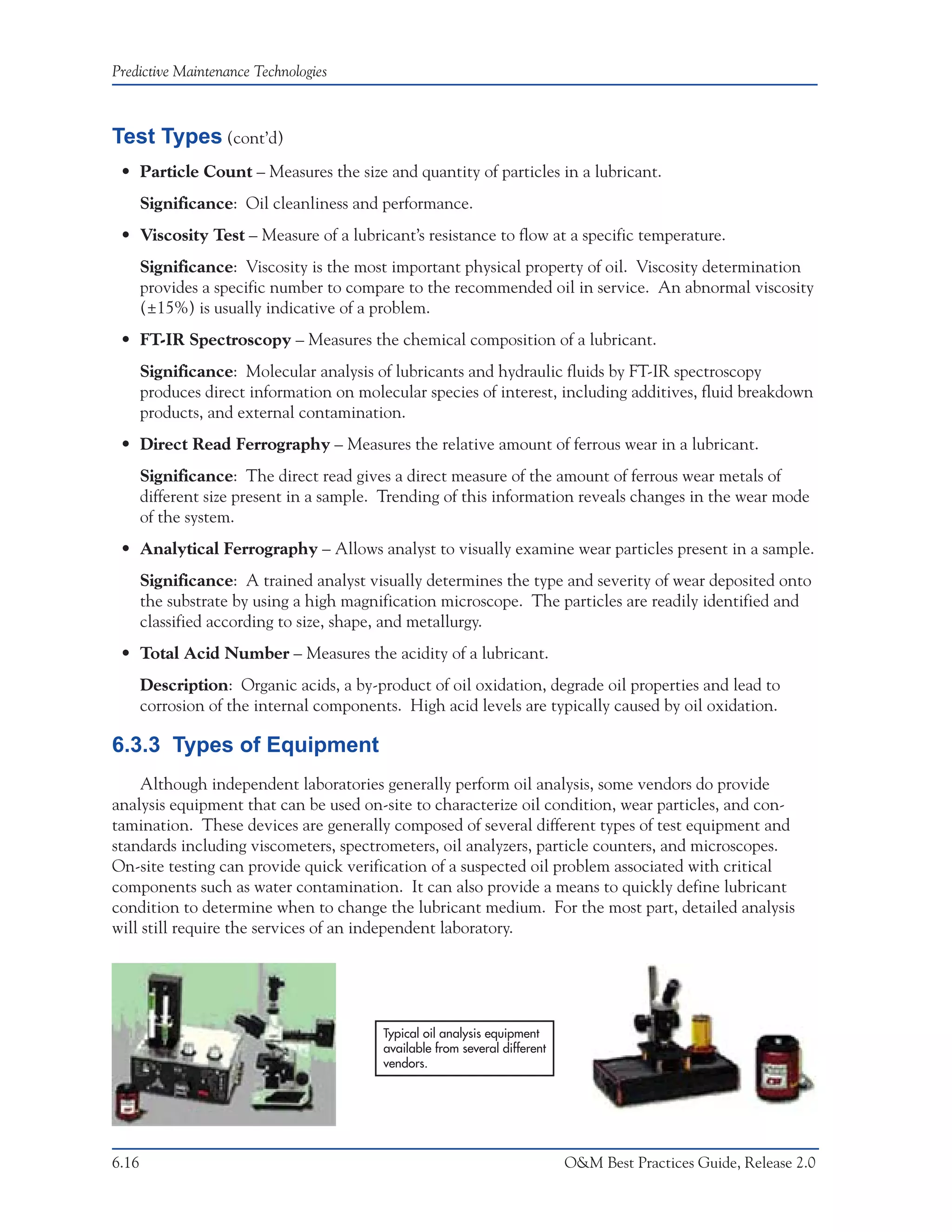 Predictive Maintenance Technologies

Test Types (cont'd)

• Particle Count – Measures the size and quantity of particles in a lubricant.

Significance: Oil cleanliness and performance.

• Viscosity Test – Measure of a lubricant's resistance to flow at a specific temperature.

Significance: Viscosity is the most important physical property of oil. Viscosity determination provides a specific number to compare to the recommended oil in service. An abnormal viscosity (±15%) is usually indicative of a problem.

• FT-IR Spectroscopy – Measures the chemical composition of a lubricant.

Significance: Molecular analysis of lubricants and hydraulic fluids by FT-IR spectroscopy produces direct information on molecular species of interest, including additives, fluid breakdown products, and external contamination.

• Direct Read Ferrography – Measures the relative amount of ferrous wear in a lubricant.

Significance: The direct read gives a direct measure of the amount of ferrous wear metals of different size present in a sample. Trending of this information reveals changes in the wear mode of the system.

• Analytical Ferrography – Allows analyst to visually examine wear particles present in a sample.

Significance: A trained analyst visually determines the type and severity of wear deposited onto the substrate by using a high magnification microscope. The particles are readily identified and classified according to size, shape, and metallurgy.

• Total Acid Number – Measures the acidity of a lubricant.

Description: Organic acids, a by-product of oil oxidation, degrade oil properties and lead to corrosion of the internal components. High acid levels are typically caused by oil oxidation.

6.3.3 Types of Equipment

Although independent laboratories generally perform oil analysis, some vendors do provide analysis equipment that can be used on-site to characterize oil condition, wear particles, and contamination. These devices are generally composed of several different types of test equipment and standards including viscometers, spectrometers, oil analyzers, particle counters, and microscopes. On-site testing can provide quick verification of a suspected oil problem associated with critical components such as water contamination. It can also provide a means to quickly define lubricant condition to determine when to change the lubricant medium. For the most part, detailed analysis will still require the services of an independent laboratory.

Typical oil analysis equipment available from several different vendors.

6.16

O&M Best Practices Guide, Release 2.0