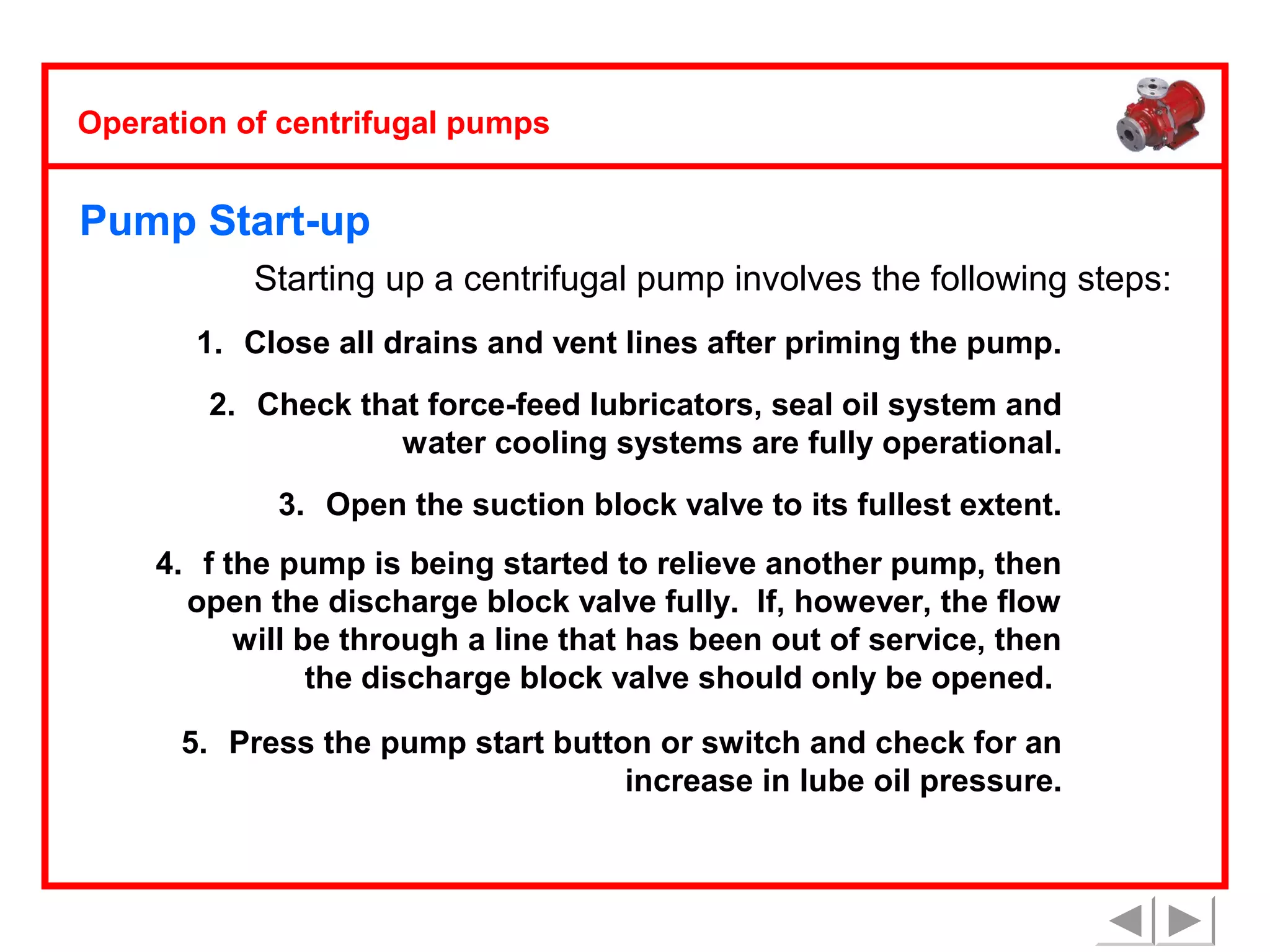 Operation of centrifugal pumps

Pump Start-up

Starting up a centrifugal pump involves the following steps:

1. Close all drains and vent lines after priming the pump.

2. Check that force-feed lubricators, seal oil system and water cooling systems are fully operational.

3. Open the suction block valve to its fullest extent.

4. f the pump is being started to relieve another pump, then open the discharge block valve fully. If, however, the flow will be through a line that has been out of service, then the discharge block valve should only be opened.

5. Press the pump start button or switch and check for an increase in lube oil pressure.