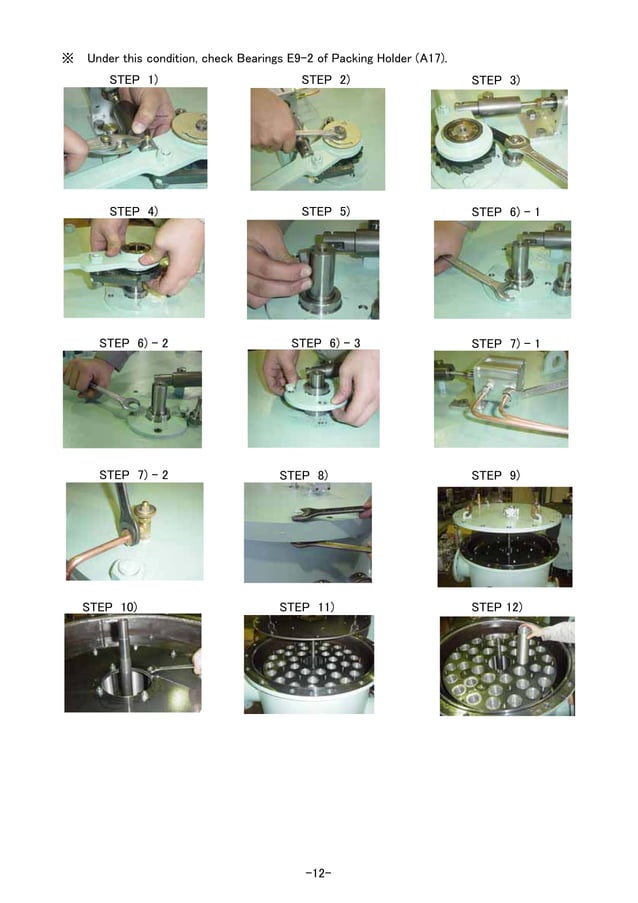 ※ Under this condition, check Bearings E9-2 of Packing Holder (A17).

STEP 1)

STEP 2)

STEP 3)

STEP 4)

STEP 5)

STEP 6) - 1

STEP 6) - 2

STEP 6) - 3

STEP 7) - 1

STEP 7) - 2

STEP 8)

STEP 9)

STEP 10)

STEP 11)

STEP 12)

-12-