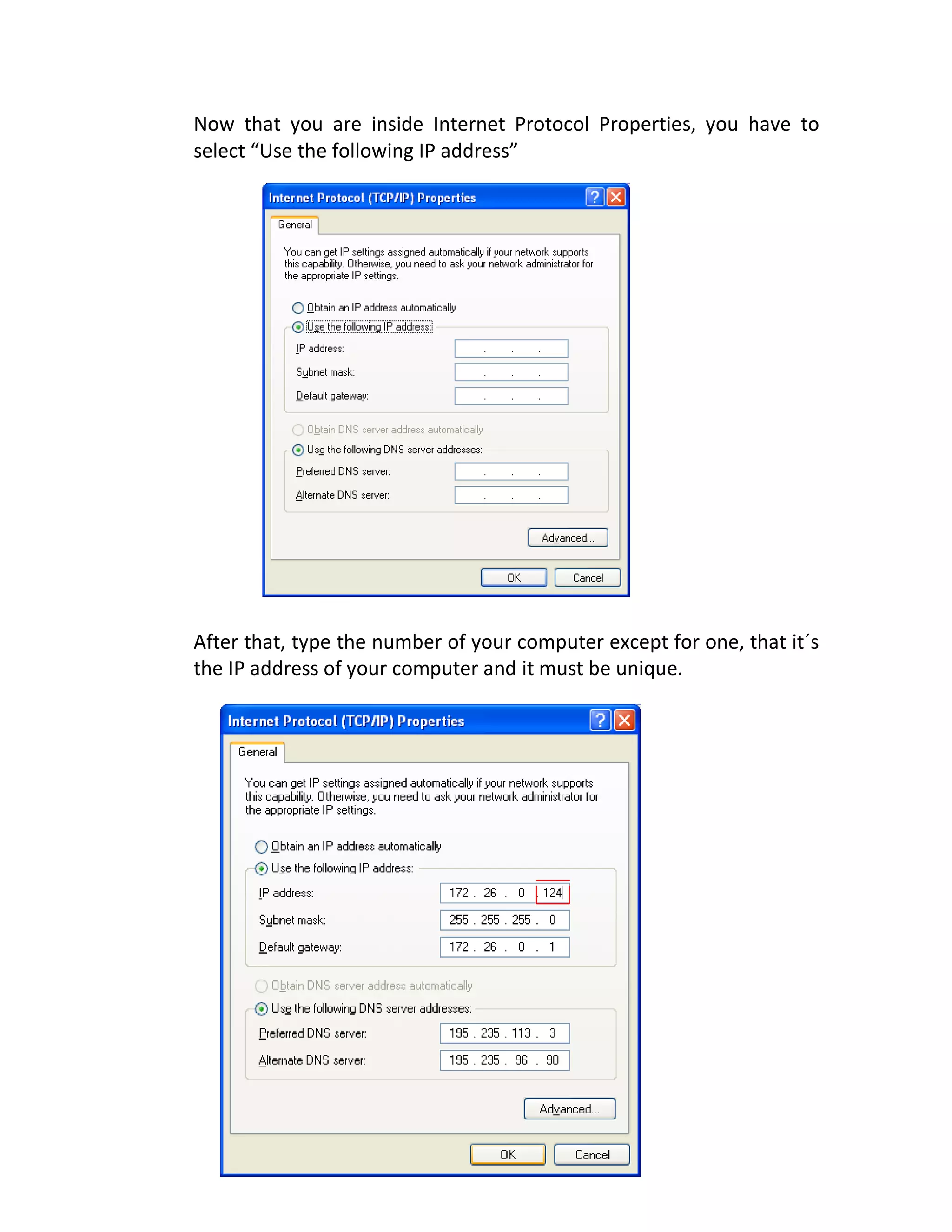 Now that you are inside Internet Protocol Properties, you have to select “Use the following IP address”

Internet Protocol (TCP/IP) Properties

General

You can get IP settings assigned automatically if your network supports this capability. Otherwise, you need to ask your network administrator for the appropriate IP settings.

Obtain an IP address automatically

Use the following IP address:

IP address: . . .

Subnet mask: . . .

Default gateway: . . .

Obtain DNS server address automatically

Use the following DNS server addresses:

Preferred DNS server: . . .

Alternate DNS server: . . .

Advanced...

OK Cancel

After that, type the number of your computer except for one, that it´s the IP address of your computer and it must be unique.

Internet Protocol (TCP/IP) Properties

General

You can get IP settings assigned automatically if your network supports this capability. Otherwise, you need to ask your network administrator for the appropriate IP settings.

Obtain an IP address automatically

Use the following IP address:

IP address: 172 . 26 . 0 . 124

Subnet mask: 255 . 255 . 255 . 0

Default gateway: 172 . 26 . 0 . 1

Obtain DNS server address automatically

Use the following DNS server addresses:

Preferred DNS server: 195 . 235 . 113 . 3

Alternate DNS server: 195 . 235 . 96 . 90

Advanced...

OK Cancel