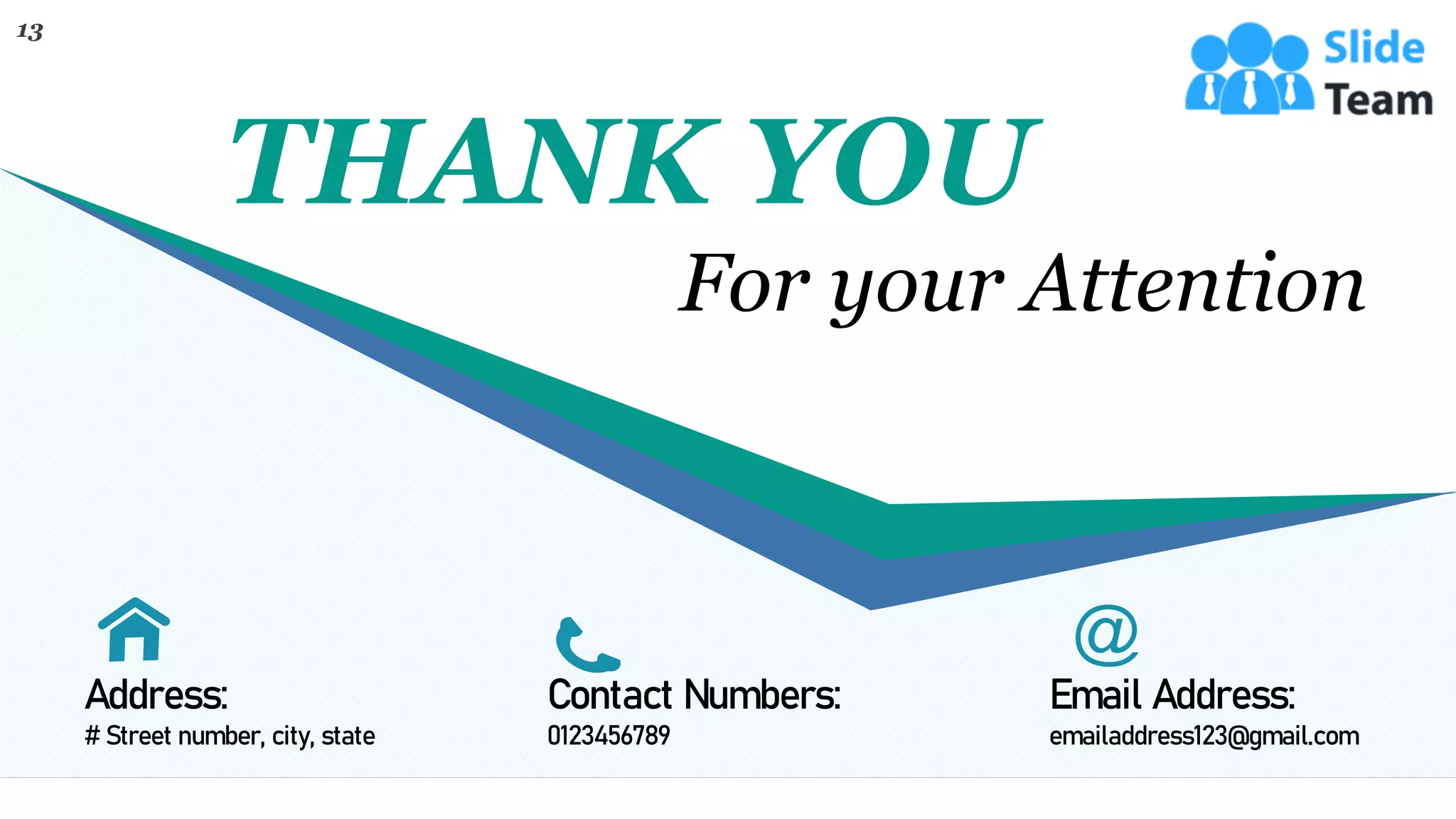 13

Slide Team

THANK YOU

For your Attention

Address:
# Street number, city, state

Contact Numbers:
0123456789

Email Address:
emailaddress123@gmail.com