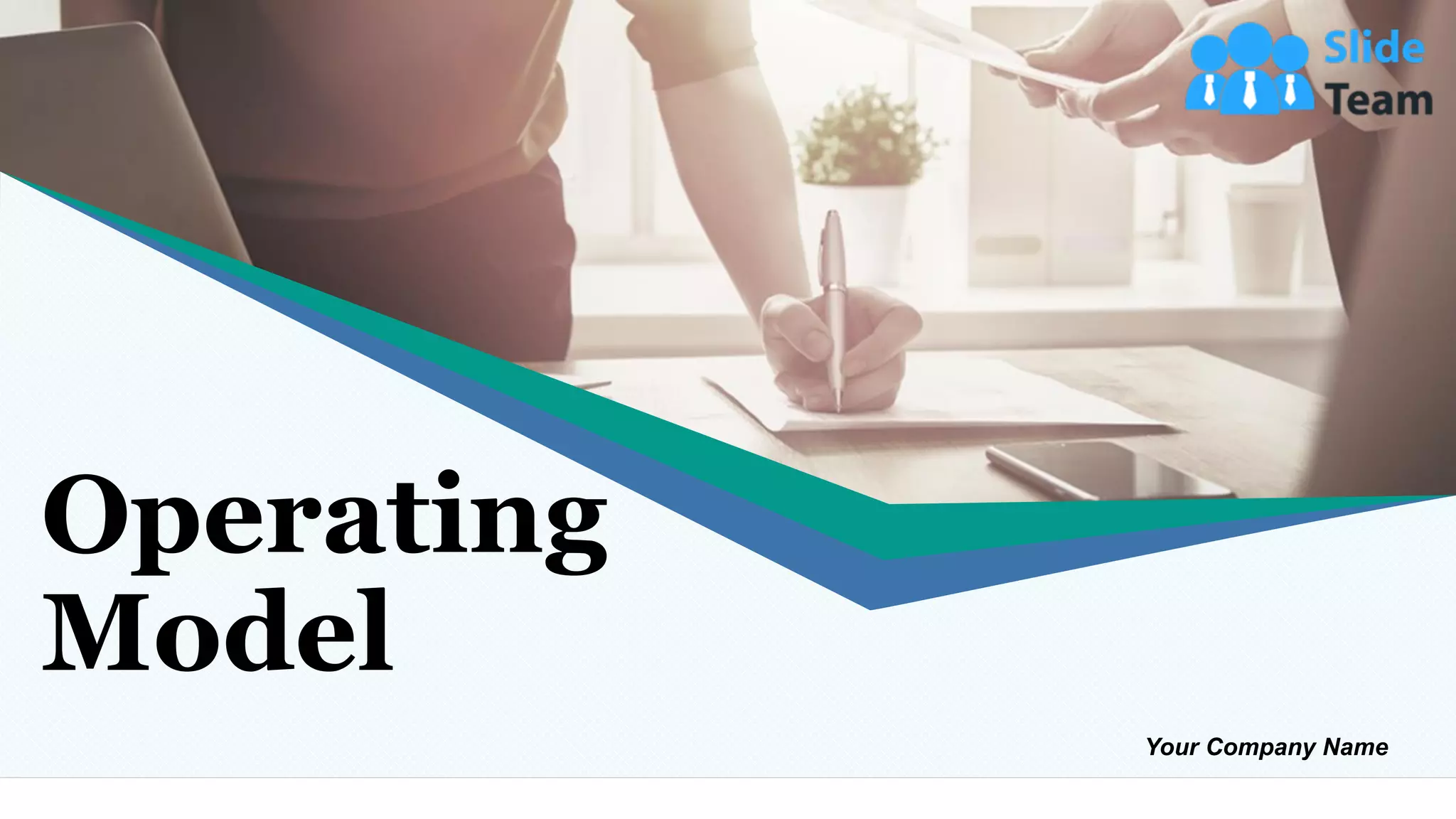 Slide Team

Operating Model

Your Company Name