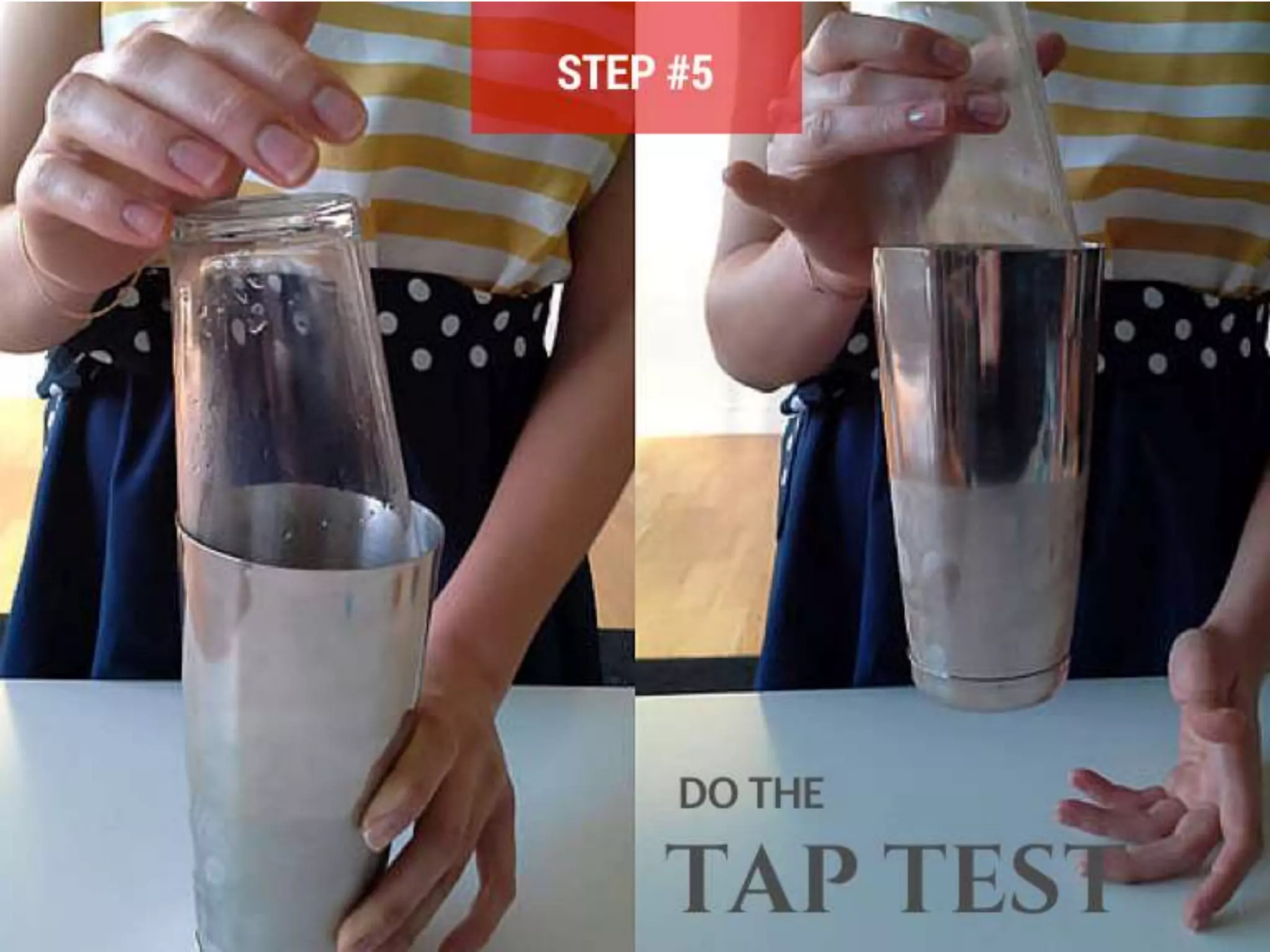 STEP #5

DO THE

TAP TEST