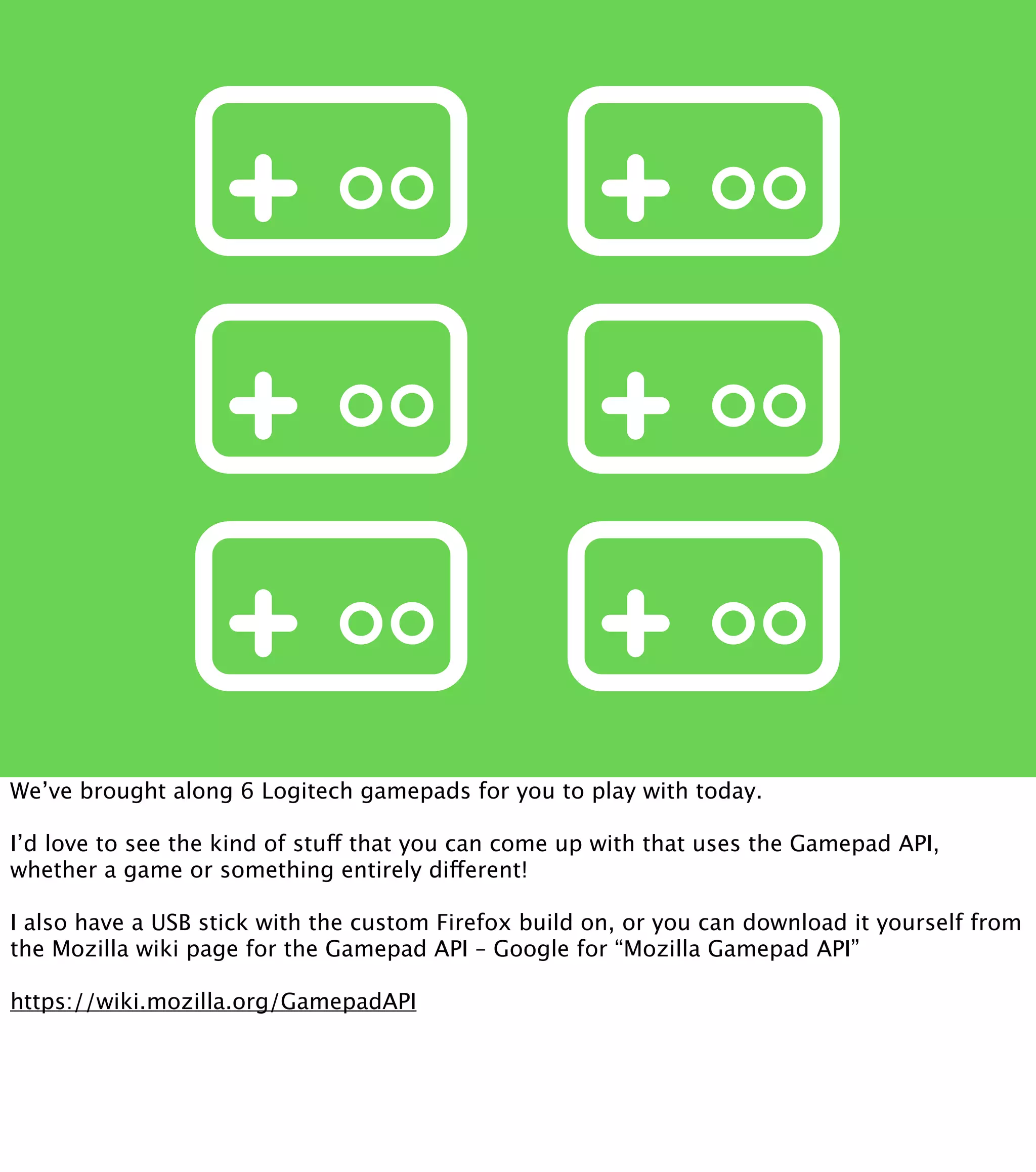 We’ve brought along 6 Logitech gamepads for you to play with today.

I’d love to see the kind of stuff that you can come up with that uses the Gamepad API, whether a game or something entirely different!

I also have a USB stick with the custom Firefox build on, or you can download it yourself from the Mozilla wiki page for the Gamepad API – Google for “Mozilla Gamepad API”

https://wiki.mozilla.org/GamepadAPI