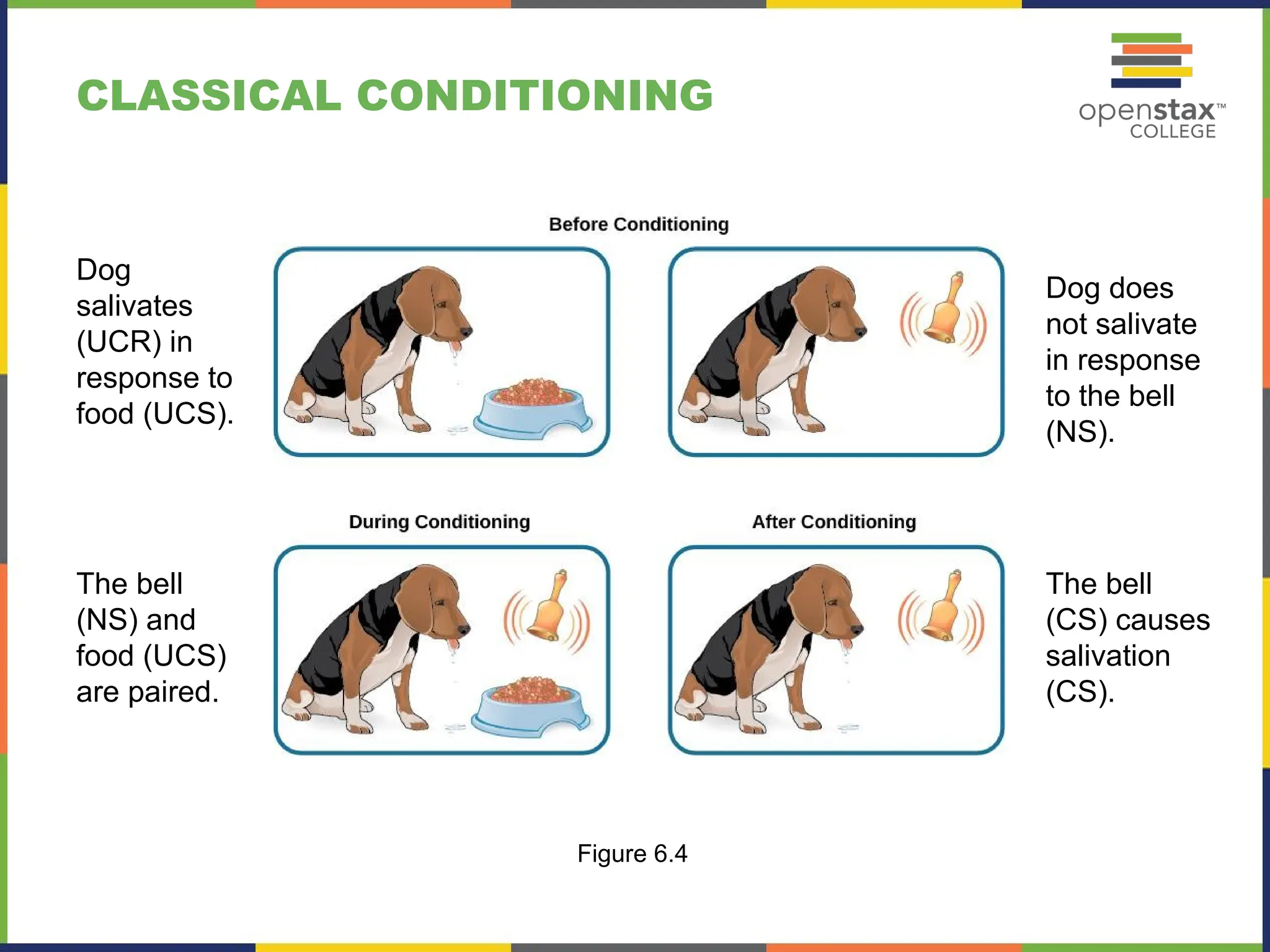 CLASSICAL CONDITIONING

openstax™ COLLEGE

Before Conditioning

Dog salivates (UCR) in response to food (UCS).

Dog does not salivate in response to the bell (NS).

During Conditioning

After Conditioning

The bell (NS) and food (UCS) are paired.

The bell (CS) causes salivation (CS).

Figure 6.4