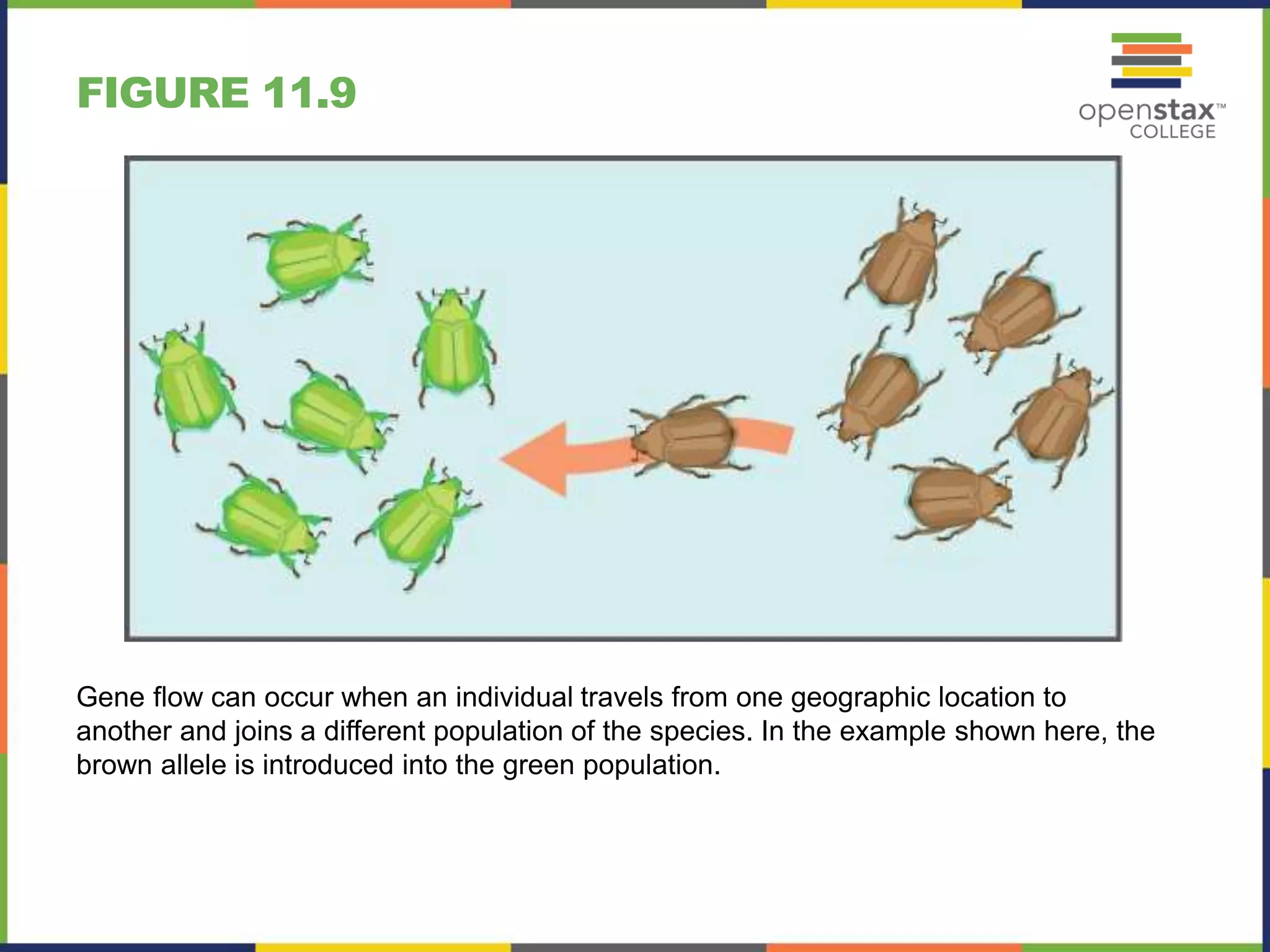 FIGURE 11.9

openstax™ COLLEGE

Gene flow can occur when an individual travels from one geographic location to another and joins a different population of the species. In the example shown here, the brown allele is introduced into the green population.