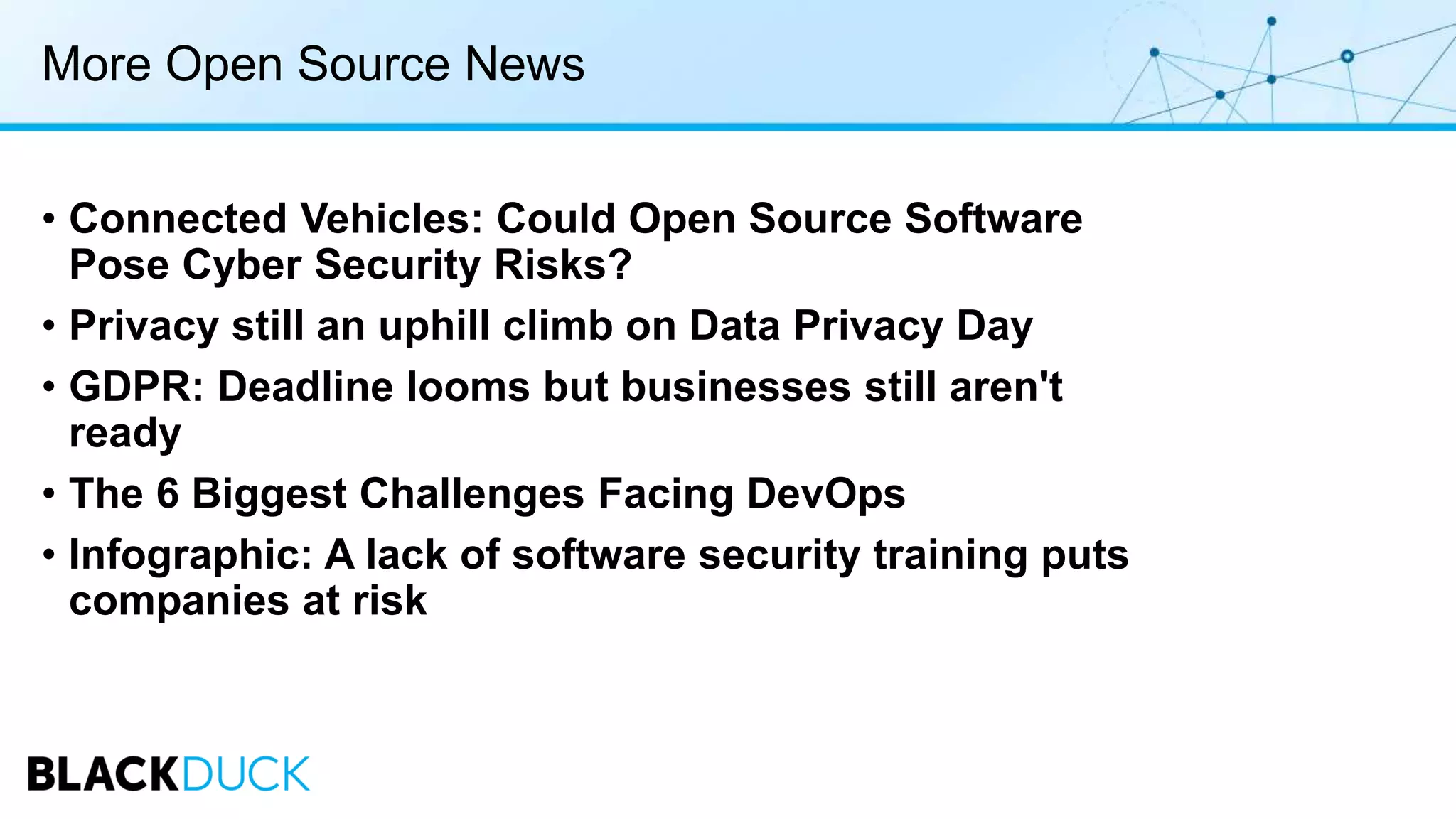 More Open Source News

• Connected Vehicles: Could Open Source Software Pose Cyber Security Risks?
• Privacy still an uphill climb on Data Privacy Day
• GDPR: Deadline looms but businesses still aren't ready
• The 6 Biggest Challenges Facing DevOps
• Infographic: A lack of software security training puts companies at risk

BLACKDUCK