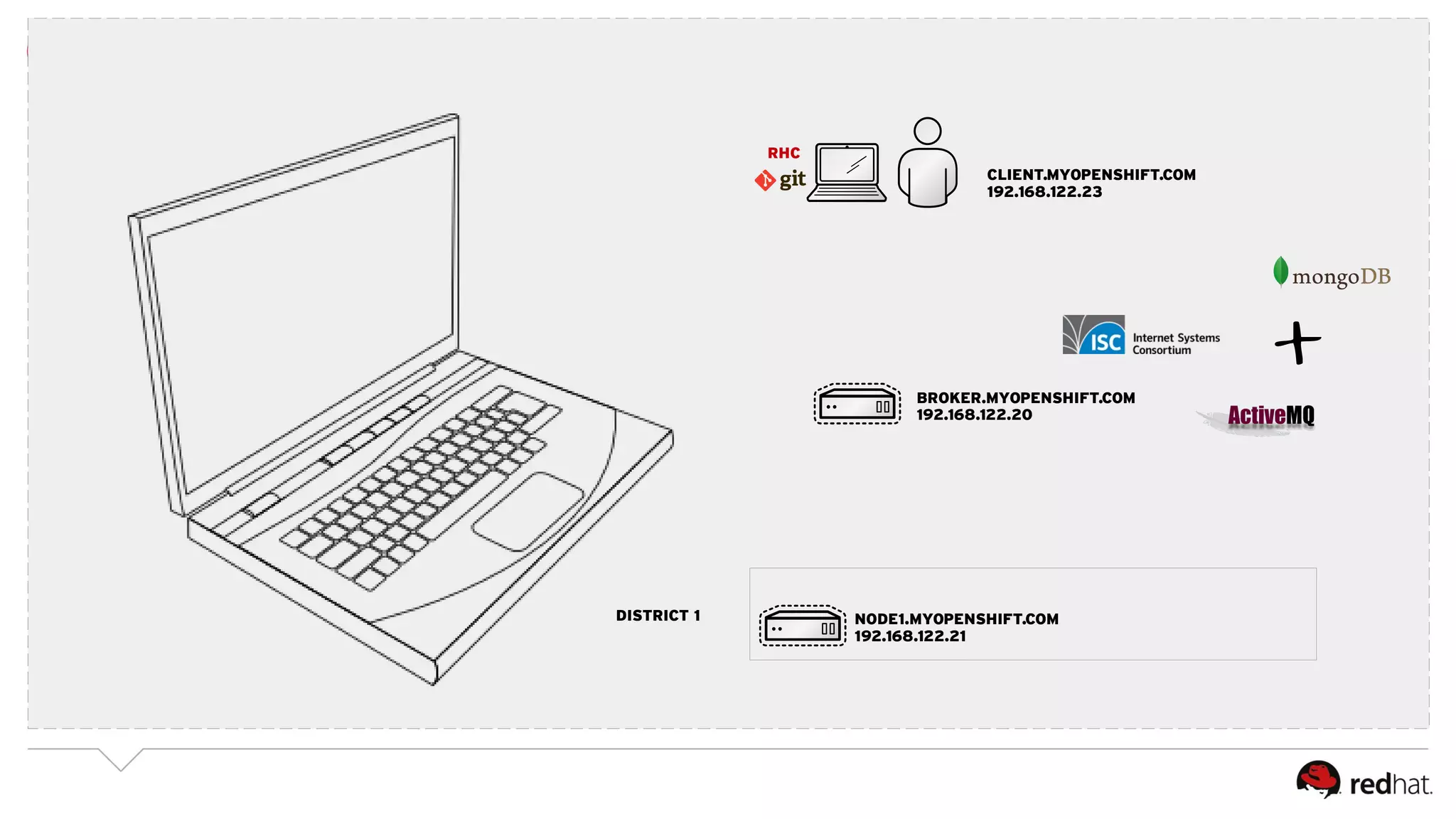 RHC
git

CLIENT.MYOPENSHIFT.COM
192.168.122.23

mongoDB

ISC Internet Systems Consortium

+

BROKER.MYOPENSHIFT.COM
192.168.122.20

ActiveMQ

DISTRICT 1

NODE1.MYOPENSHIFT.COM
192.168.122.21

redhat.