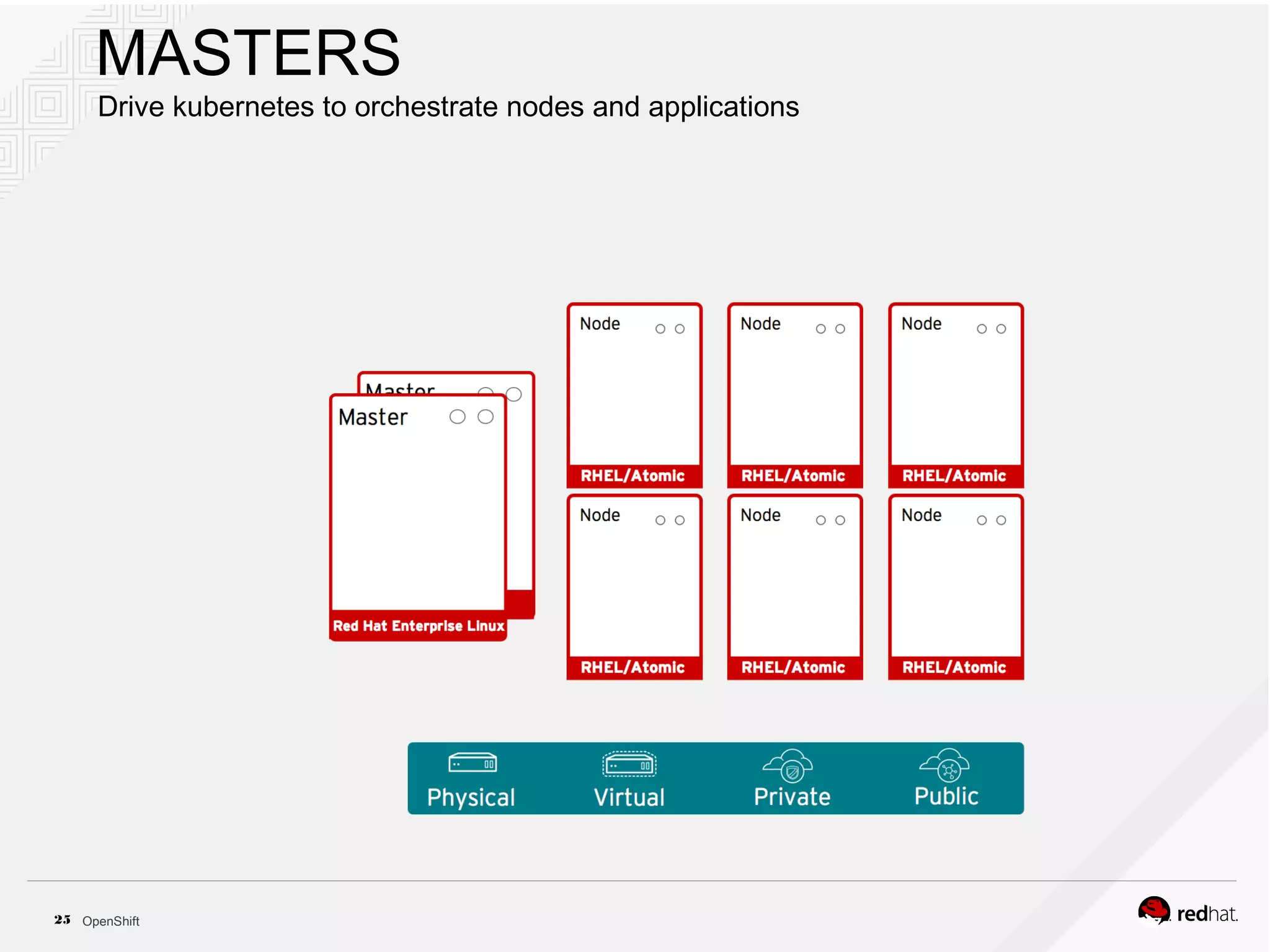 MASTERS
Drive kubernetes to orchestrate nodes and applications

Master

Master

Red Hat Enterprise Linux

Node
RHEL/Atomic

Node
RHEL/Atomic

Node
RHEL/Atomic

Node
RHEL/Atomic

Node
RHEL/Atomic

Node
RHEL/Atomic

Physical Virtual Private Public

25 OpenShift

redhat.