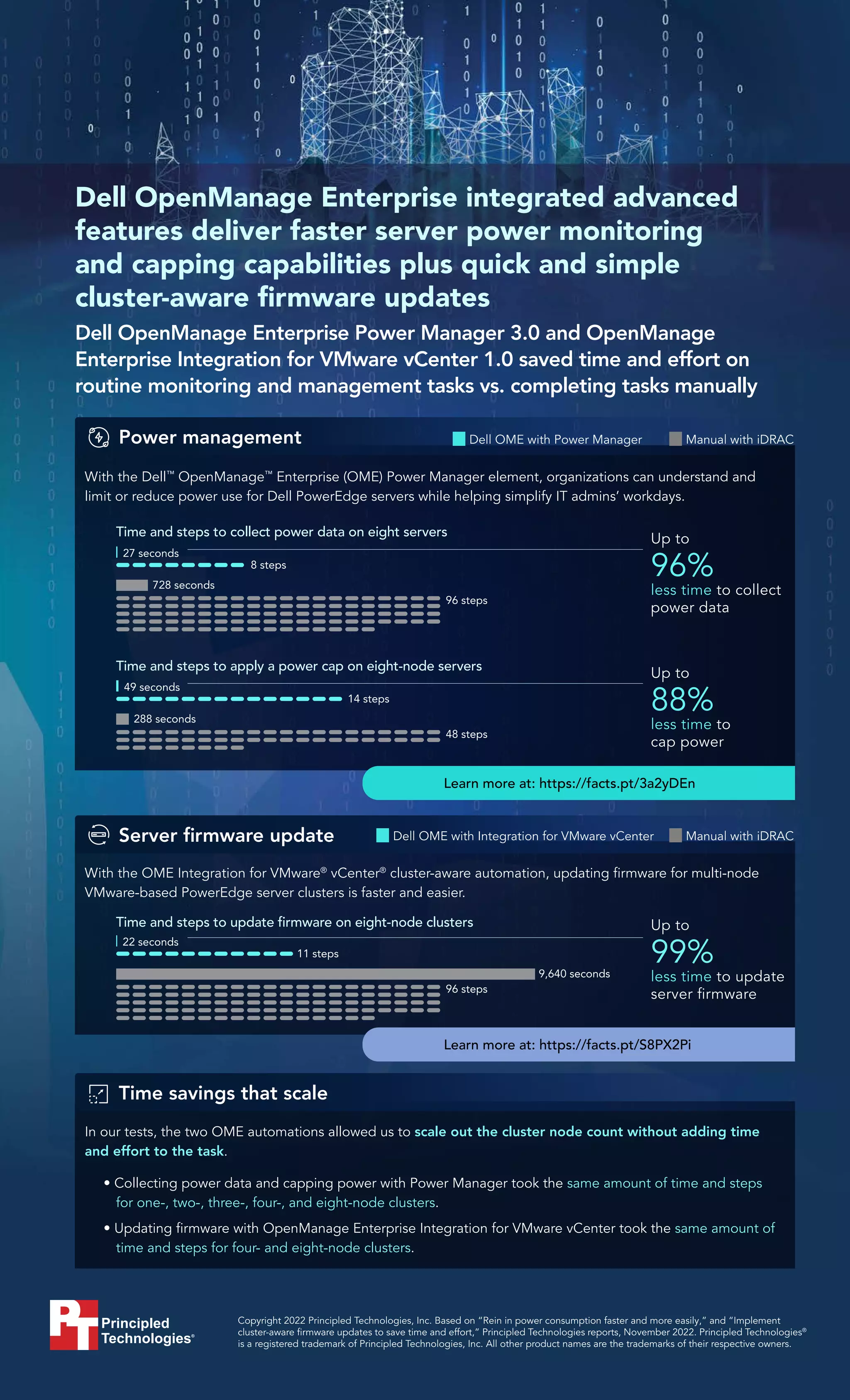 Dell OpenManage Enterprise integrated advanced features deliver faster server power monitoring and capping capabilities plus quick and simple cluster-aware firmware updates

Dell OpenManage Enterprise Power Manager 3.0 and OpenManage Enterprise Integration for VMware vCenter 1.0 saved time and effort on routine monitoring and management tasks vs. completing tasks manually

Power management

Dell OME with Power Manager

Manual with iDRAC

With the Dell™ OpenManage™ Enterprise (OME) Power Manager element, organizations can understand and limit or reduce power use for Dell PowerEdge servers while helping simplify IT admins' workdays.

Time and steps to collect power data on eight servers

27 seconds

8 steps

728 seconds

96 steps

Up to 96% less time to collect power data

Time and steps to apply a power cap on eight-node servers

49 seconds

14 steps

288 seconds

48 steps

Up to 88% less time to cap power

Learn more at: https://facts.pt/3a2yDEn

Server firmware update

Dell OME with Integration for VMware vCenter

Manual with iDRAC

With the OME Integration for VMware® vCenter® cluster-aware automation, updating firmware for multi-node VMware-based PowerEdge server clusters is faster and easier.

Time and steps to update firmware on eight-node clusters

22 seconds

11 steps

9,640 seconds

96 steps

Up to 99% less time to update server firmware

Learn more at: https://facts.pt/S8PX2Pi

Time savings that scale

In our tests, the two OME automations allowed us to scale out the cluster node count without adding time and effort to the task.

• Collecting power data and capping power with Power Manager took the same amount of time and steps for one-, two-, three-, four-, and eight-node clusters.

• Updating firmware with OpenManage Enterprise Integration for VMware vCenter took the same amount of time and steps for four- and eight-node clusters.

Principled Technologies®

Copyright 2022 Principled Technologies, Inc. Based on "Rein in power consumption faster and more easily," and "Implement cluster-aware firmware updates to save time and effort," Principled Technologies reports, November 2022. Principled Technologies® is a registered trademark of Principled Technologies, Inc. All other product names are the trademarks of their respective owners.