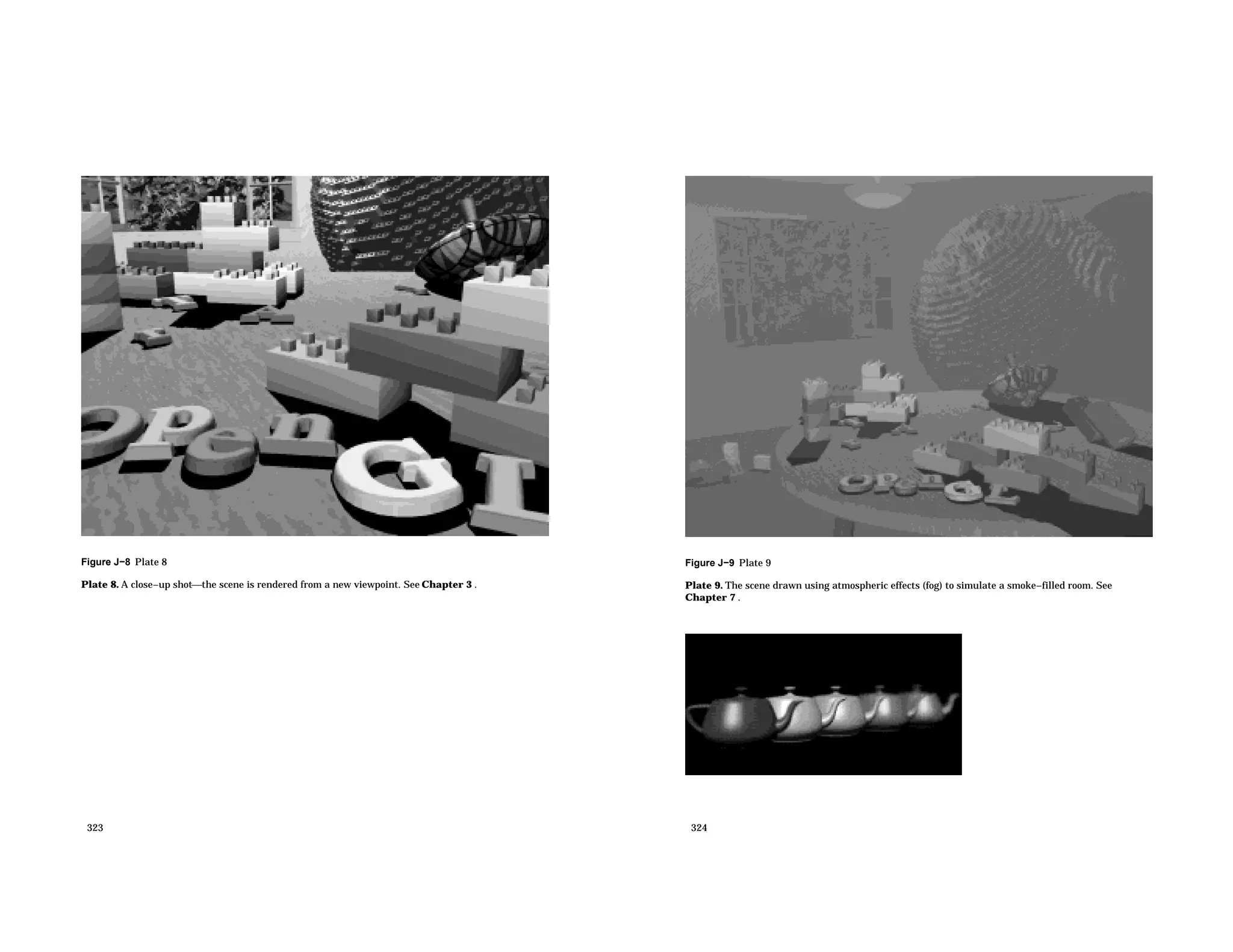 Figure J−8 Plate 8

Plate 8. A close−up shot—the scene is rendered from a new viewpoint. See Chapter 3 .

323

Figure J−9 Plate 9

Plate 9. The scene drawn using atmospheric effects (fog) to simulate a smoke−filled room. See Chapter 7 .

324