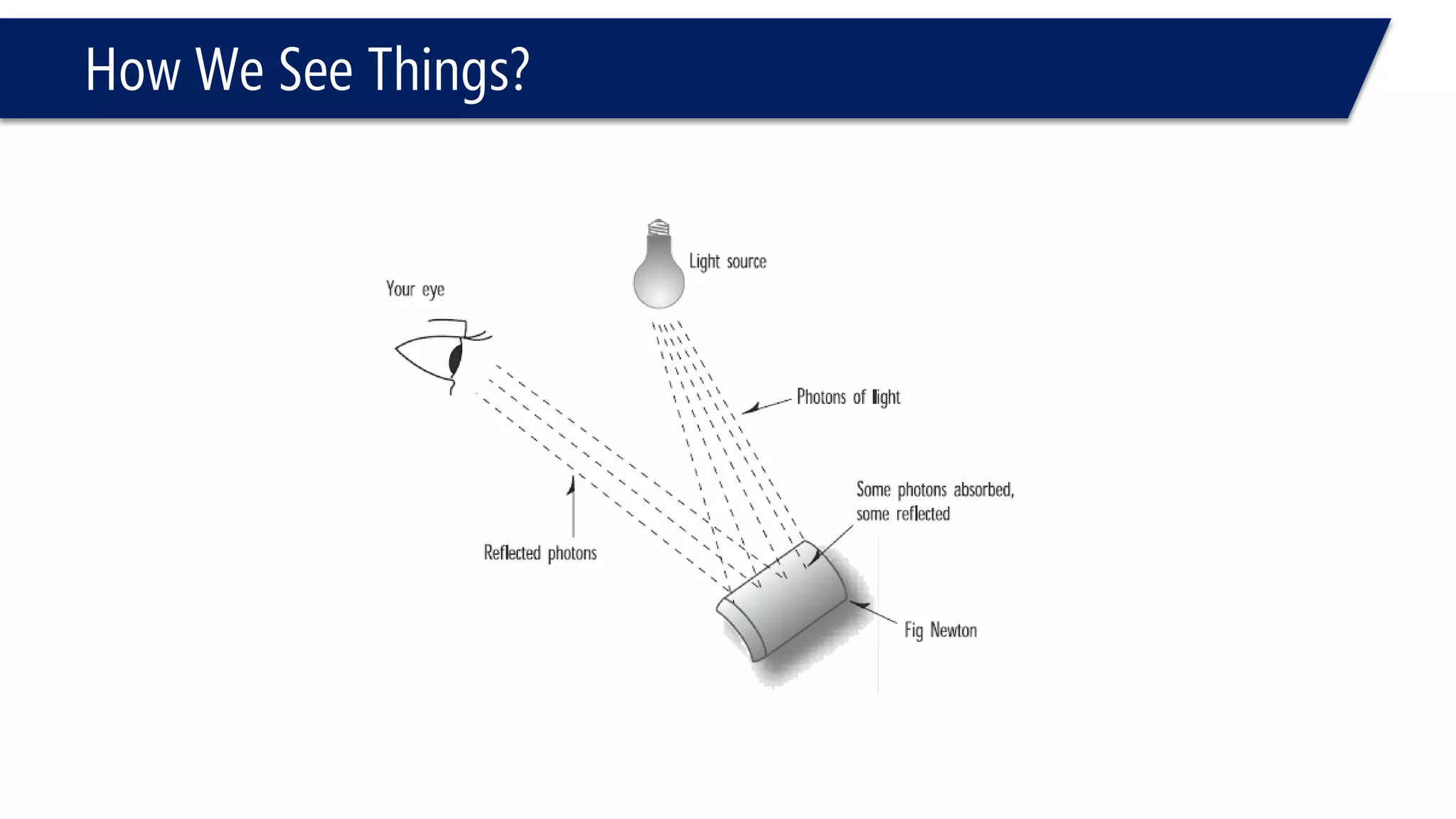 How We See Things?

Light source

Your eye

Photons of light

Some photons absorbed, some reflected

Reflected photons

Fig Newton