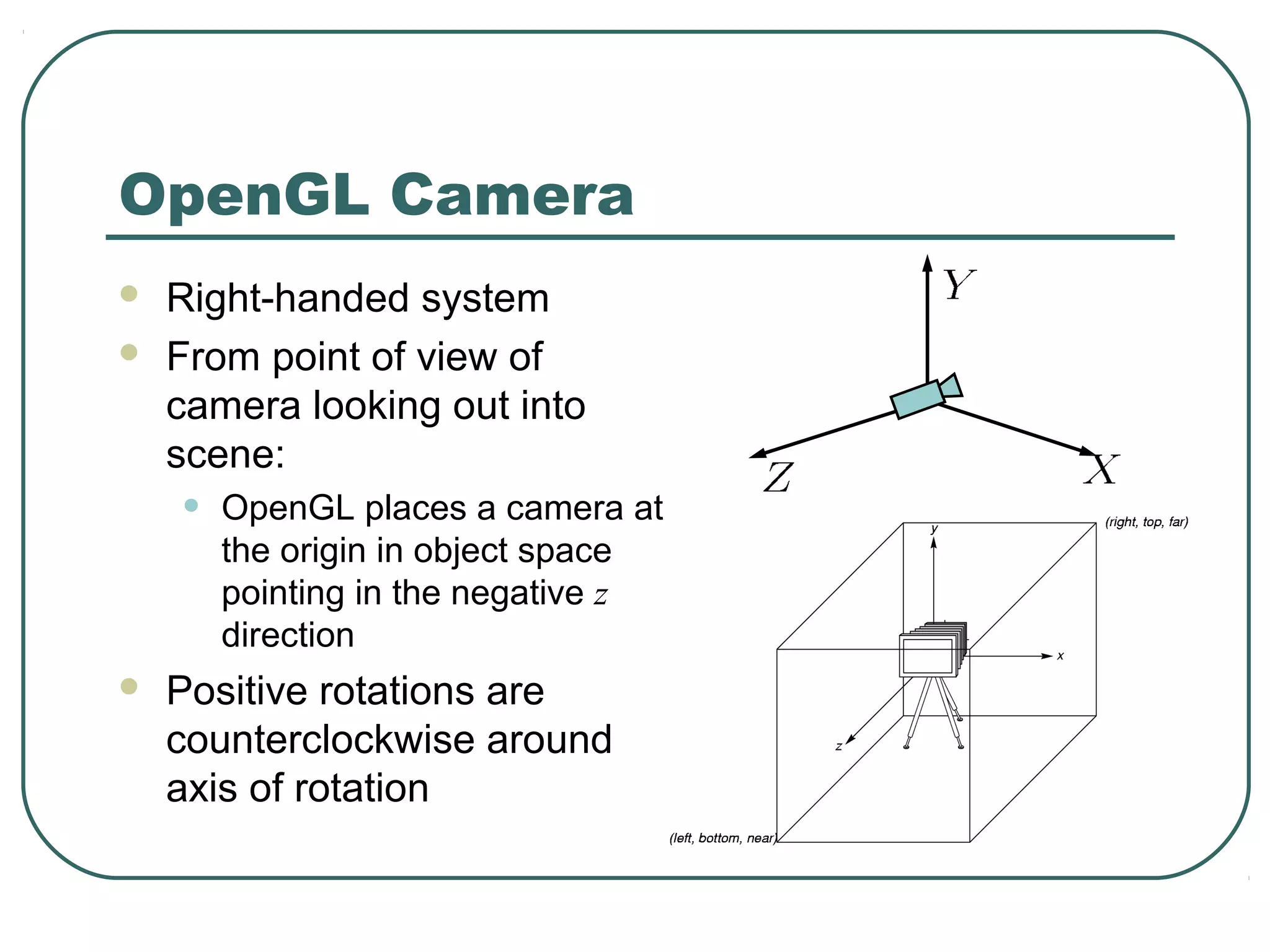 OpenGL Camera

- Right-handed system
- From point of view of camera looking out into scene:
  - OpenGL places a camera at the origin in object space pointing in the negative $z$ direction
- Positive rotations are counterclockwise around axis of rotation

$Y$

$Z$

$X$

(right, top, far)

y

x

z

(left, bottom, near)