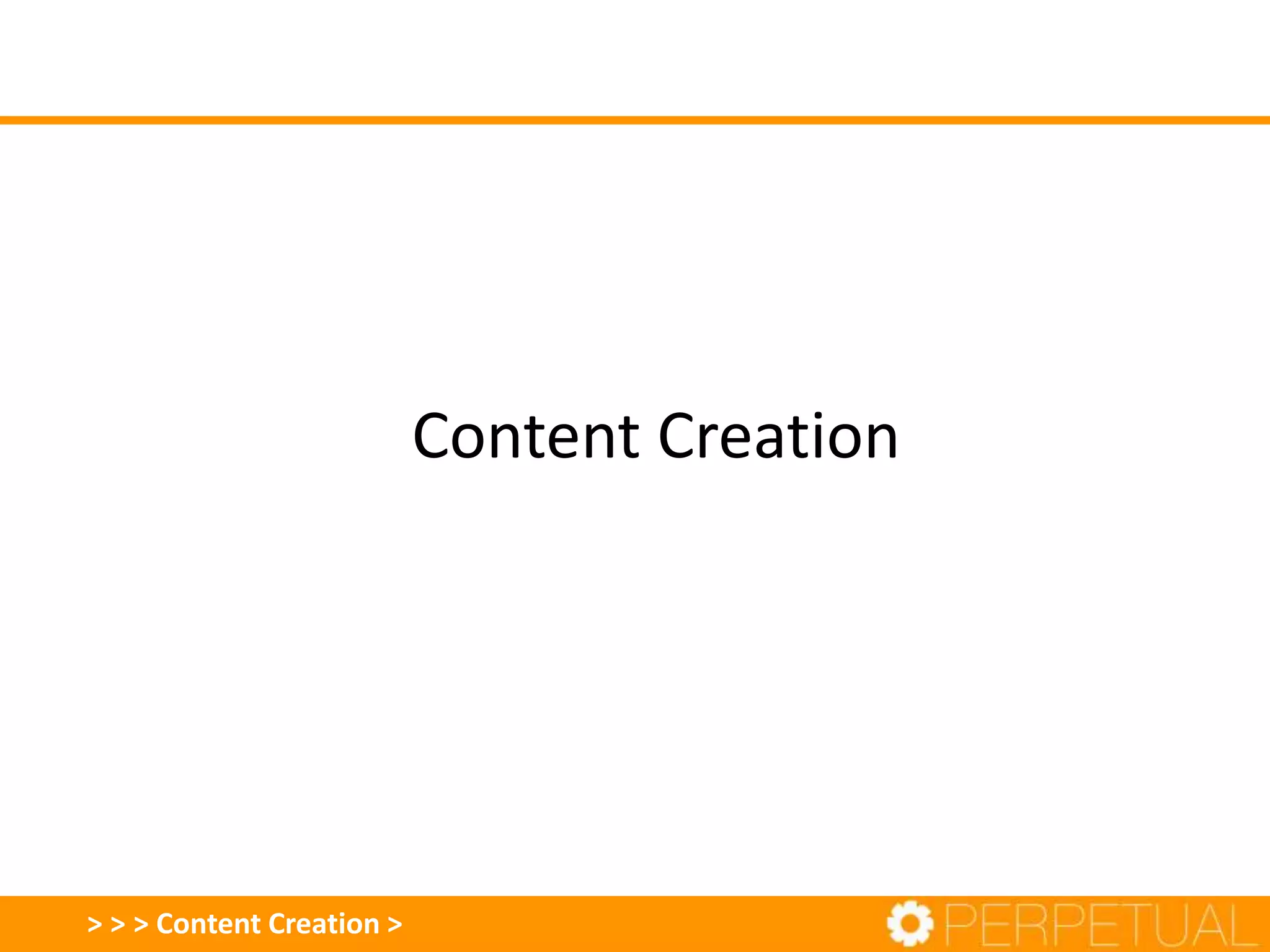 Content Creation

> > > Content Creation >

PERPETUAL