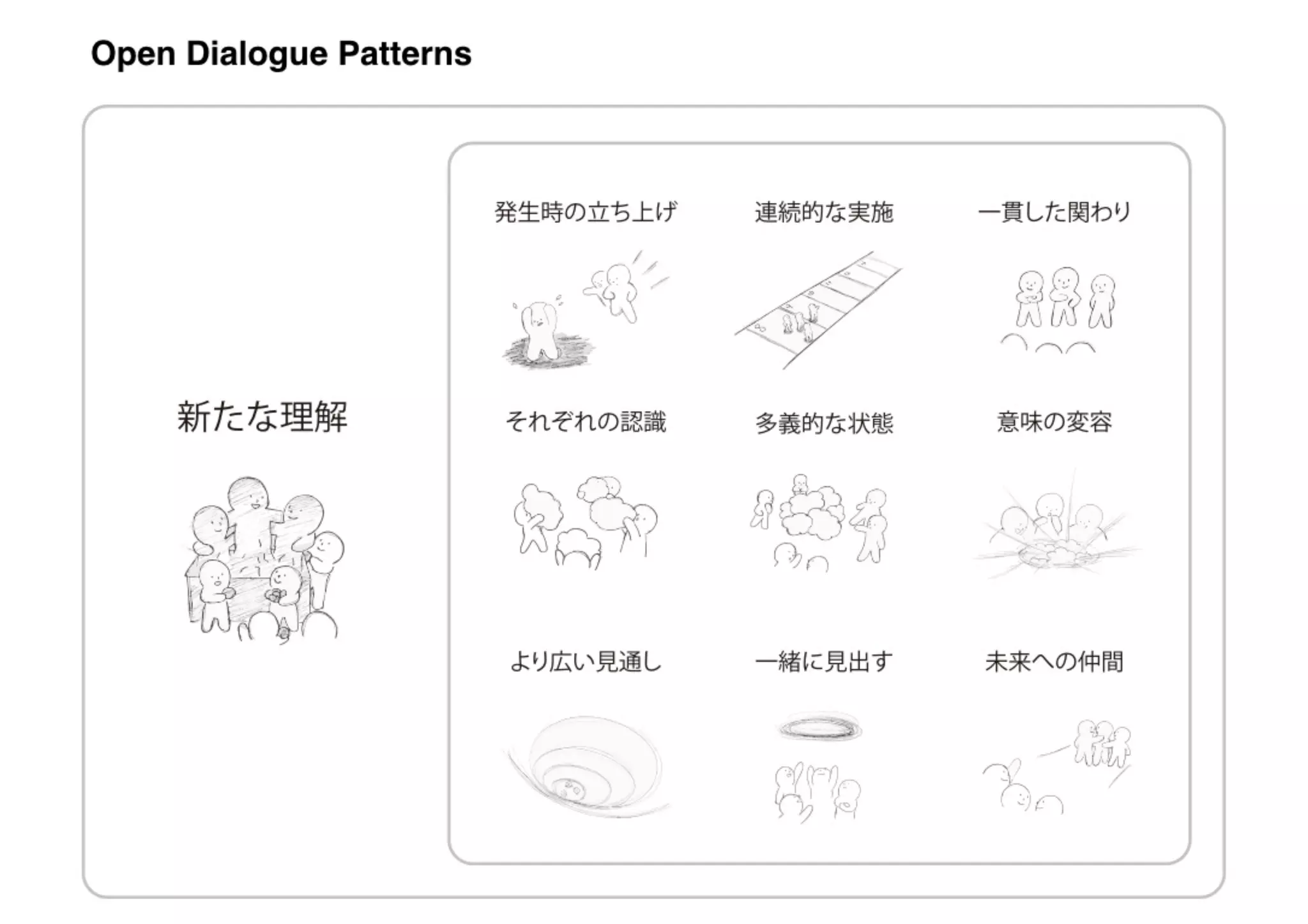 Open Dialogue Patterns

新たな理解

発生時の立ち上げ

連続的な実施

一貫した関わり

それぞれの認識

多義的な状態

意味の変容

より広い見通し

一緒に見出す

未来への仲間