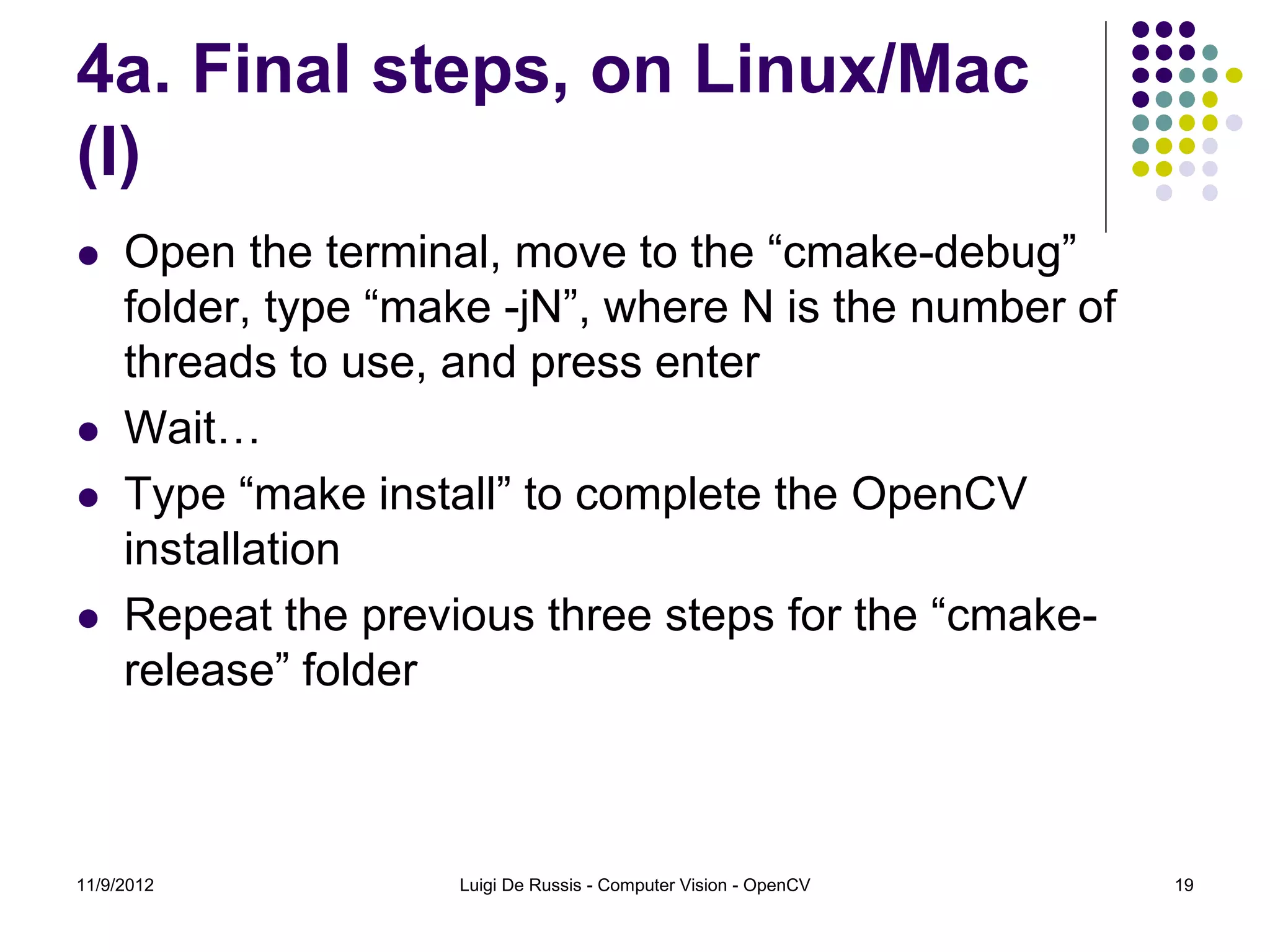 4a. Final steps, on Linux/Mac (I)

- Open the terminal, move to the “cmake-debug” folder, type “make -jN”, where N is the number of threads to use, and press enter
- Wait…
- Type “make install” to complete the OpenCV installation
- Repeat the previous three steps for the “cmake-release” folder

11/9/2012

Luigi De Russis - Computer Vision - OpenCV

19