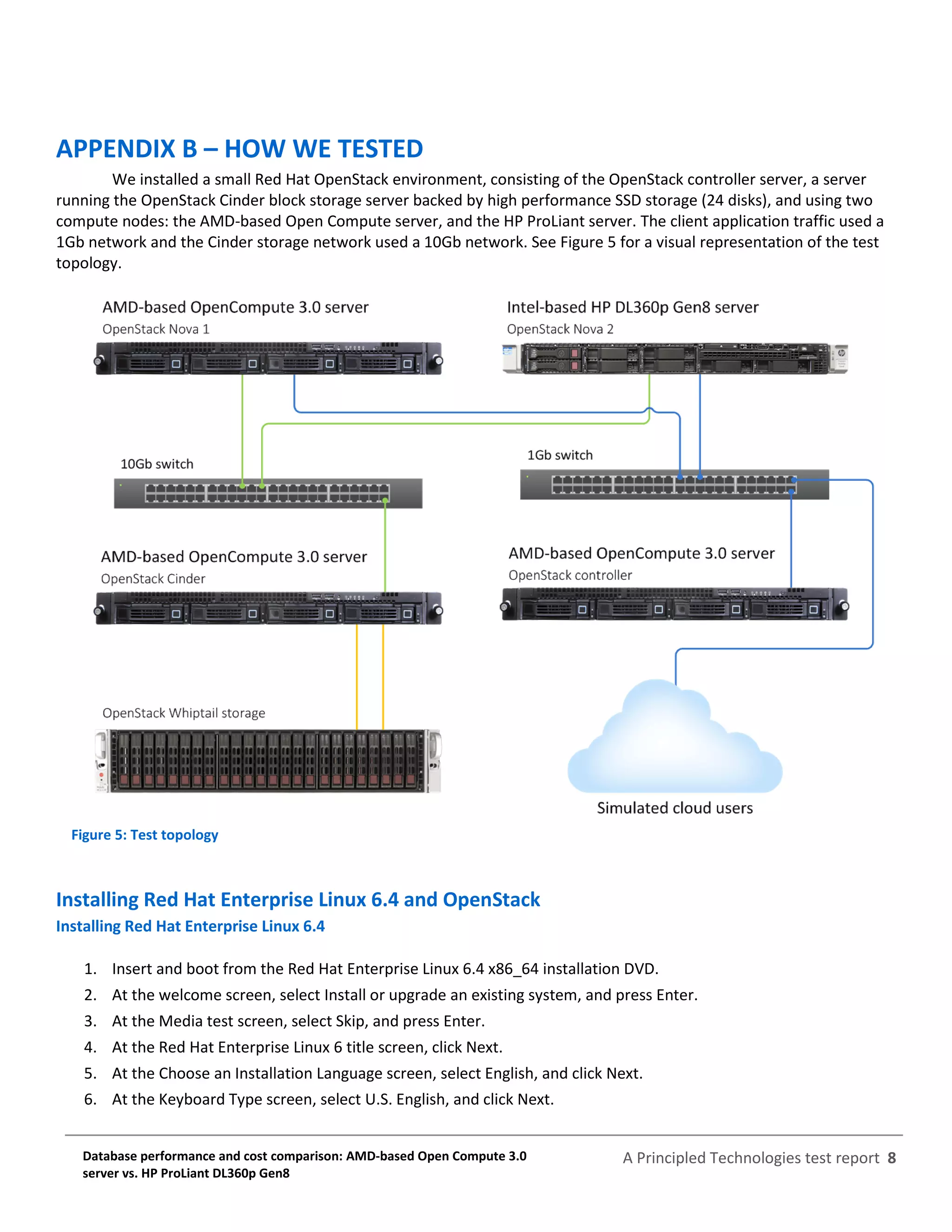 APPENDIX B – HOW WE TESTED

We installed a small Red Hat OpenStack environment, consisting of the OpenStack controller server, a server running the OpenStack Cinder block storage server backed by high performance SSD storage (24 disks), and using two compute nodes: the AMD-based Open Compute server, and the HP ProLiant server. The client application traffic used a 1Gb network and the Cinder storage network used a 10Gb network. See Figure 5 for a visual representation of the test topology.

AMD-based OpenCompute 3.0 server
OpenStack Nova 1

Intel-based HP DL360p Gen8 server
OpenStack Nova 2

10Gb switch

1Gb switch

AMD-based OpenCompute 3.0 server
OpenStack Cinder

AMD-based OpenCompute 3.0 server
OpenStack controller

OpenStack Whiptail storage

Simulated cloud users

Figure 5: Test topology

Installing Red Hat Enterprise Linux 6.4 and OpenStack

Installing Red Hat Enterprise Linux 6.4

1. Insert and boot from the Red Hat Enterprise Linux 6.4 x86_64 installation DVD.
2. At the welcome screen, select Install or upgrade an existing system, and press Enter.
3. At the Media test screen, select Skip, and press Enter.
4. At the Red Hat Enterprise Linux 6 title screen, click Next.
5. At the Choose an Installation Language screen, select English, and click Next.
6. At the Keyboard Type screen, select U.S. English, and click Next.

Database performance and cost comparison: AMD-based Open Compute 3.0 server vs. HP ProLiant DL360p Gen8

A Principled Technologies test report 8