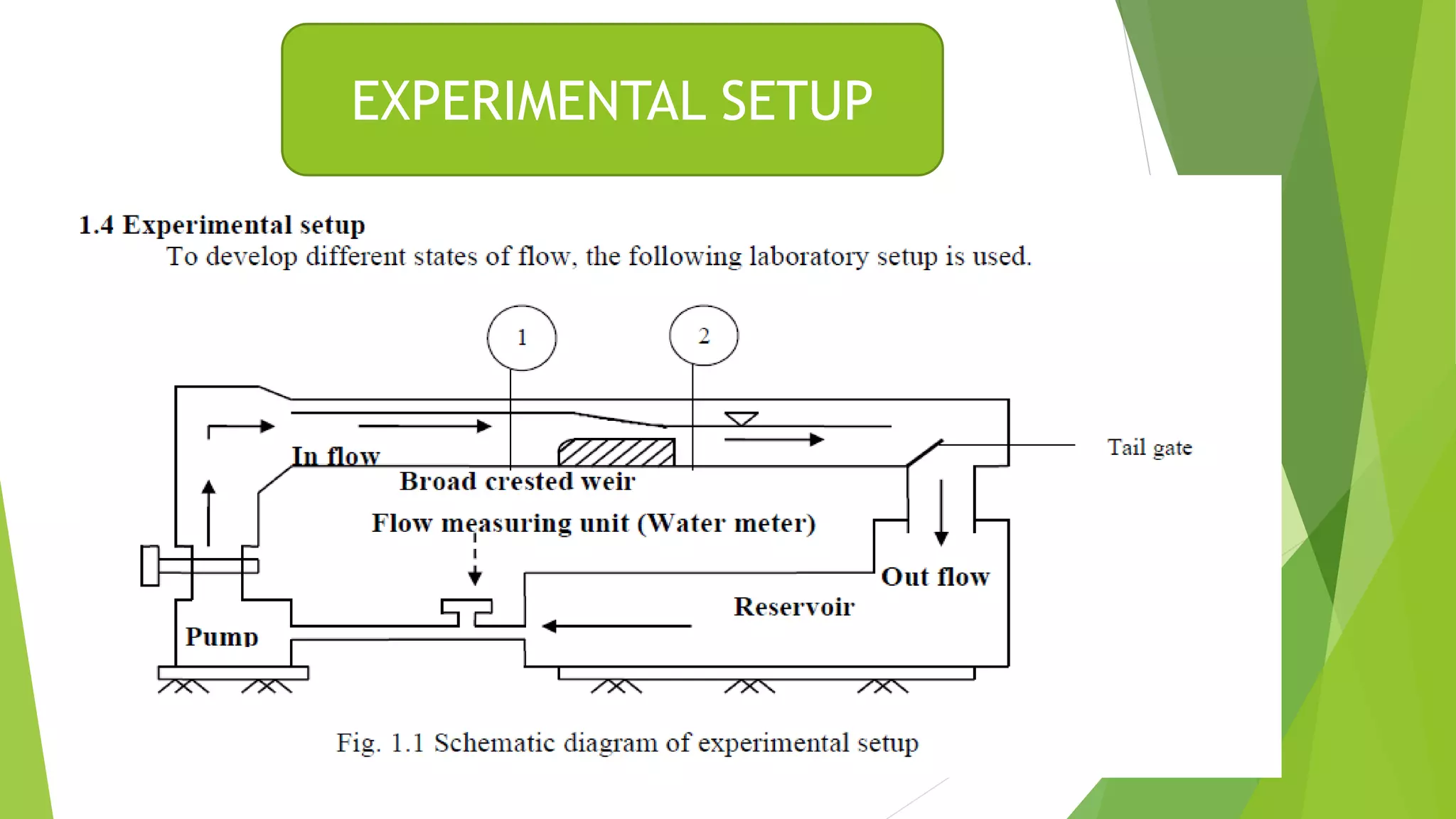 EXPERIMENTAL SETUP

1.4 Experimental setup

To develop different states of flow, the following laboratory setup is used.

1

2

In flow

Broad crested weir

Tail gate

Flow measuring unit (Water meter)

Out flow

Reservoir

Pump

Fig. 1.1 Schematic diagram of experimental setup