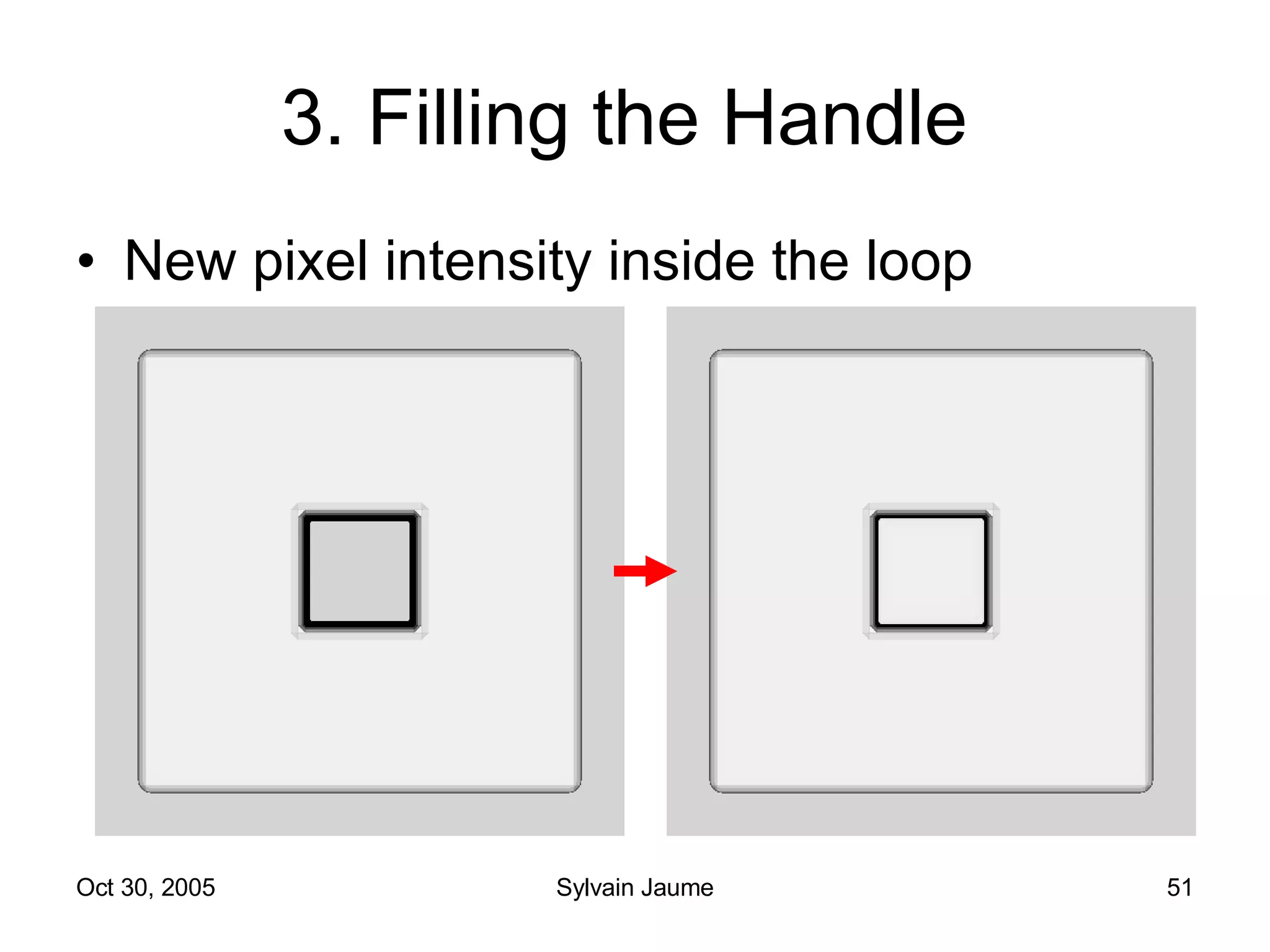 3. Filling the Handle

• New pixel intensity inside the loop

Oct 30, 2005 Sylvain Jaume 51