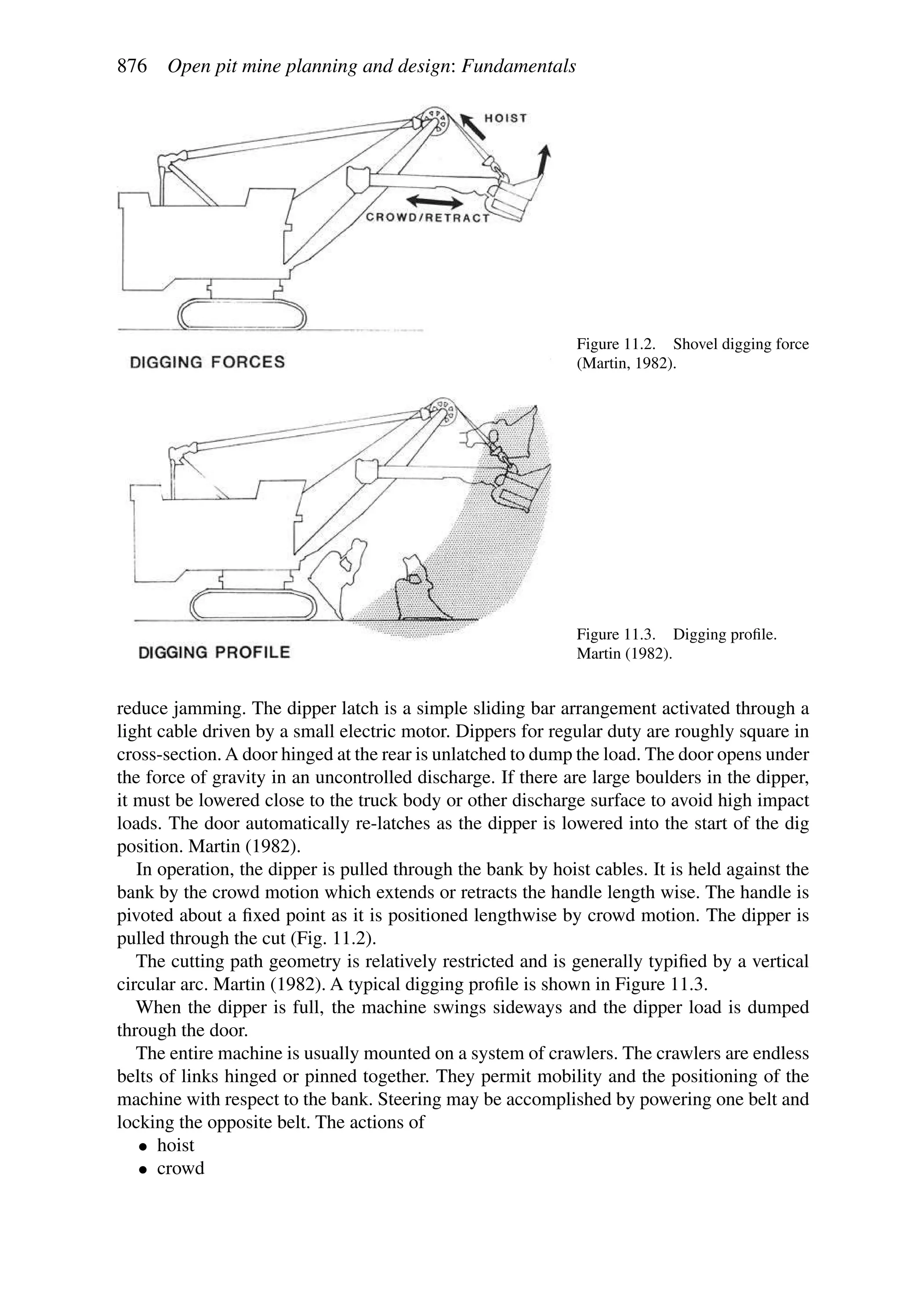 876 Open pit mine planning and design: Fundamentals

HOIST

CROWD/RETRACT

DIGGING FORCES

Figure 11.2. Shovel digging force (Martin, 1982).

DIGGING PROFILE

Figure 11.3. Digging profile. Martin (1982).

reduce jamming. The dipper latch is a simple sliding bar arrangement activated through a light cable driven by a small electric motor. Dippers for regular duty are roughly square in cross-section. A door hinged at the rear is unlatched to dump the load. The door opens under the force of gravity in an uncontrolled discharge. If there are large boulders in the dipper, it must be lowered close to the truck body or other discharge surface to avoid high impact loads. The door automatically re-latches as the dipper is lowered into the start of the dig position. Martin (1982).

In operation, the dipper is pulled through the bank by hoist cables. It is held against the bank by the crowd motion which extends or retracts the handle length wise. The handle is pivoted about a fixed point as it is positioned lengthwise by crowd motion. The dipper is pulled through the cut (Fig. 11.2).

The cutting path geometry is relatively restricted and is generally typified by a vertical circular arc. Martin (1982). A typical digging profile is shown in Figure 11.3.

When the dipper is full, the machine swings sideways and the dipper load is dumped through the door.

The entire machine is usually mounted on a system of crawlers. The crawlers are endless belts of links hinged or pinned together. They permit mobility and the positioning of the machine with respect to the bank. Steering may be accomplished by powering one belt and locking the opposite belt. The actions of

• hoist
• crowd