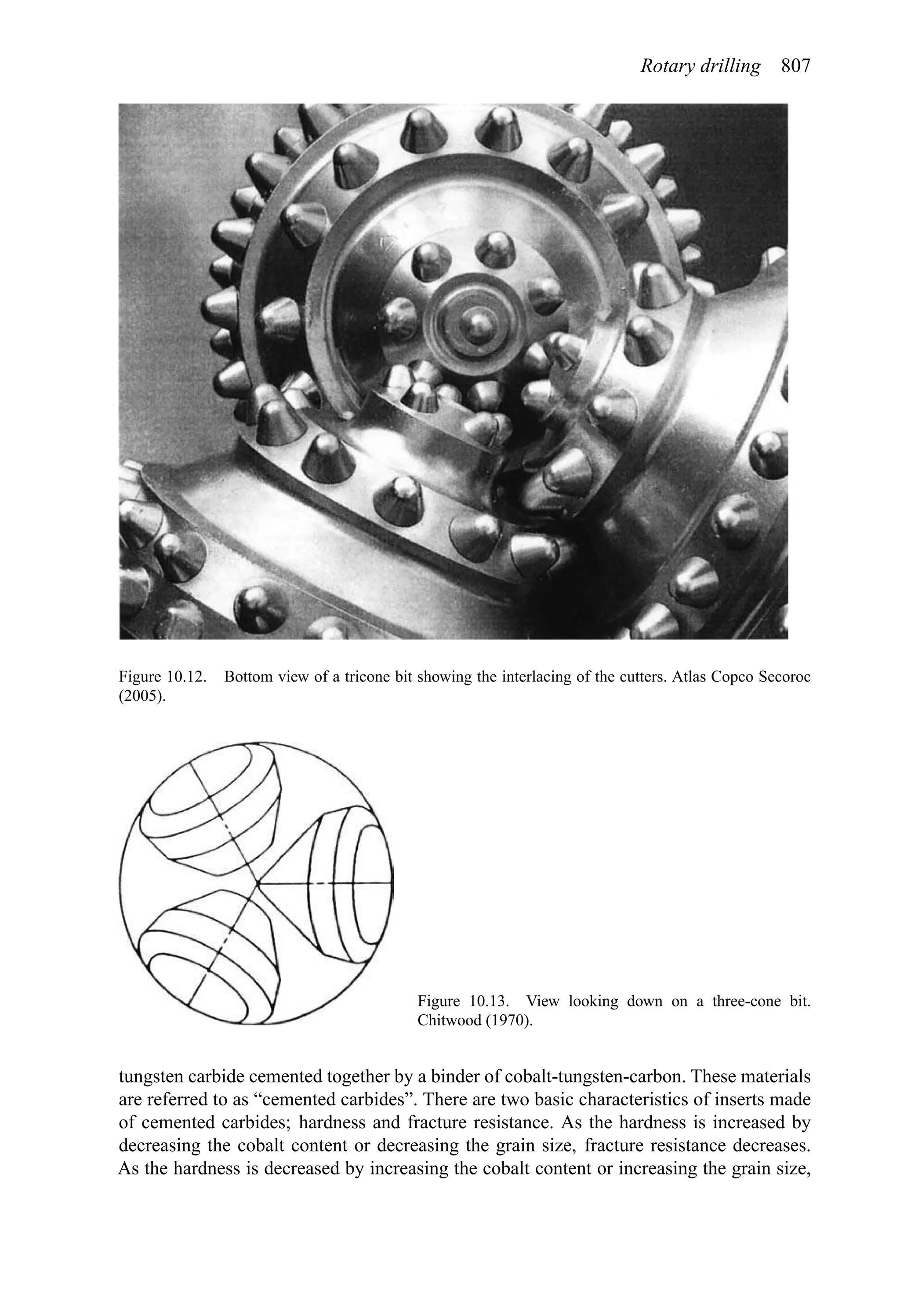 Rotary drilling 807

Figure 10.12. Bottom view of a tricone bit showing the interlacing of the cutters. Atlas Copco Secoroc (2005).

Figure 10.13. View looking down on a three-cone bit. Chitwood (1970).

tungsten carbide cemented together by a binder of cobalt-tungsten-carbon. These materials are referred to as “cemented carbides”. There are two basic characteristics of inserts made of cemented carbides; hardness and fracture resistance. As the hardness is increased by decreasing the cobalt content or decreasing the grain size, fracture resistance decreases. As the hardness is decreased by increasing the cobalt content or increasing the grain size,