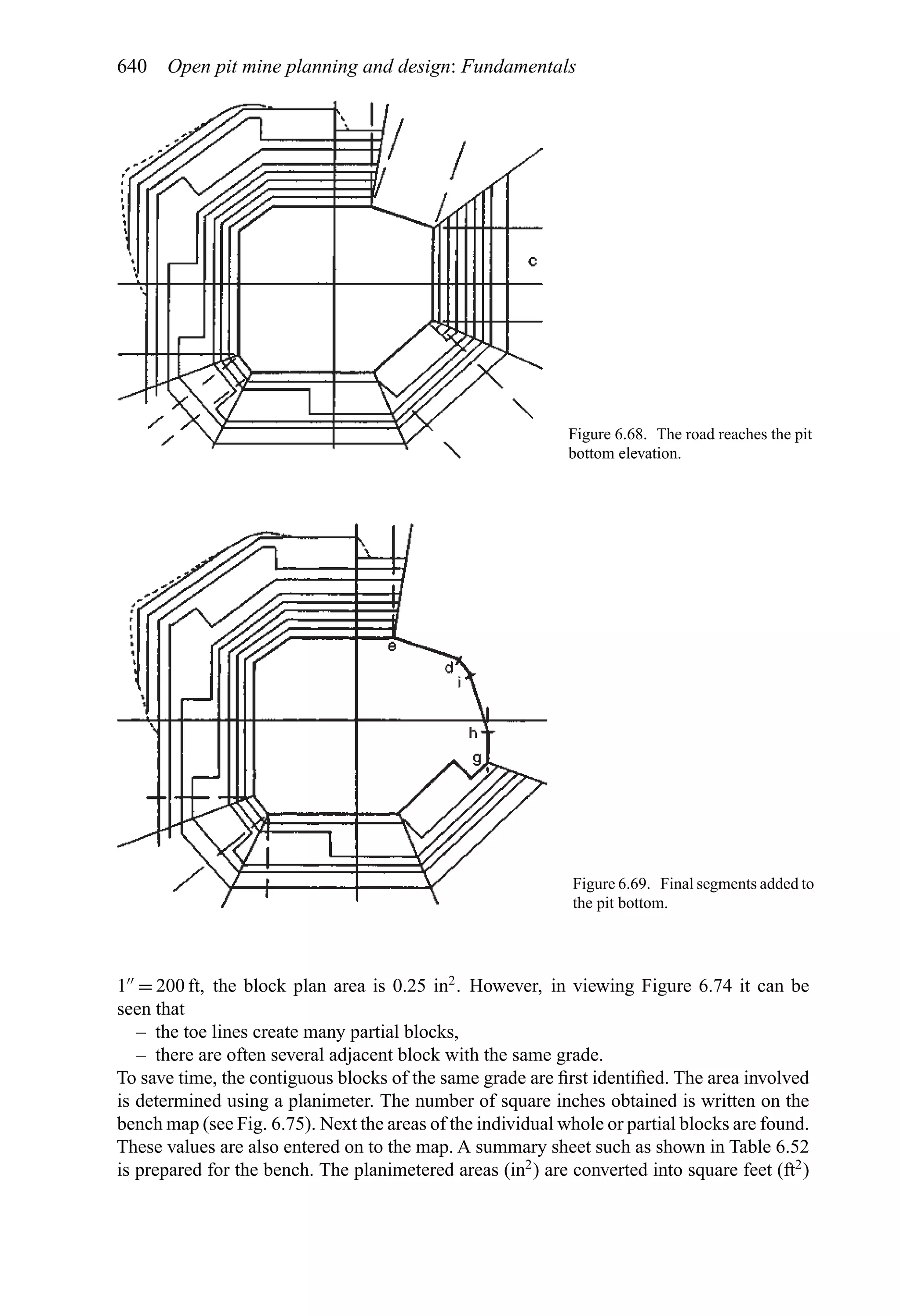 640 Open pit mine planning and design: Fundamentals

c

Figure 6.68. The road reaches the pit bottom elevation.

e

d

i

h

g

Figure 6.69. Final segments added to the pit bottom.

$1'' = 200$ ft, the block plan area is 0.25 in$^2$. However, in viewing Figure 6.74 it can be seen that

– the toe lines create many partial blocks,
– there are often several adjacent block with the same grade.

To save time, the contiguous blocks of the same grade are first identified. The area involved is determined using a planimeter. The number of square inches obtained is written on the bench map (see Fig. 6.75). Next the areas of the individual whole or partial blocks are found. These values are also entered on to the map. A summary sheet such as shown in Table 6.52 is prepared for the bench. The planimetered areas (in$^2$) are converted into square feet (ft$^2$)