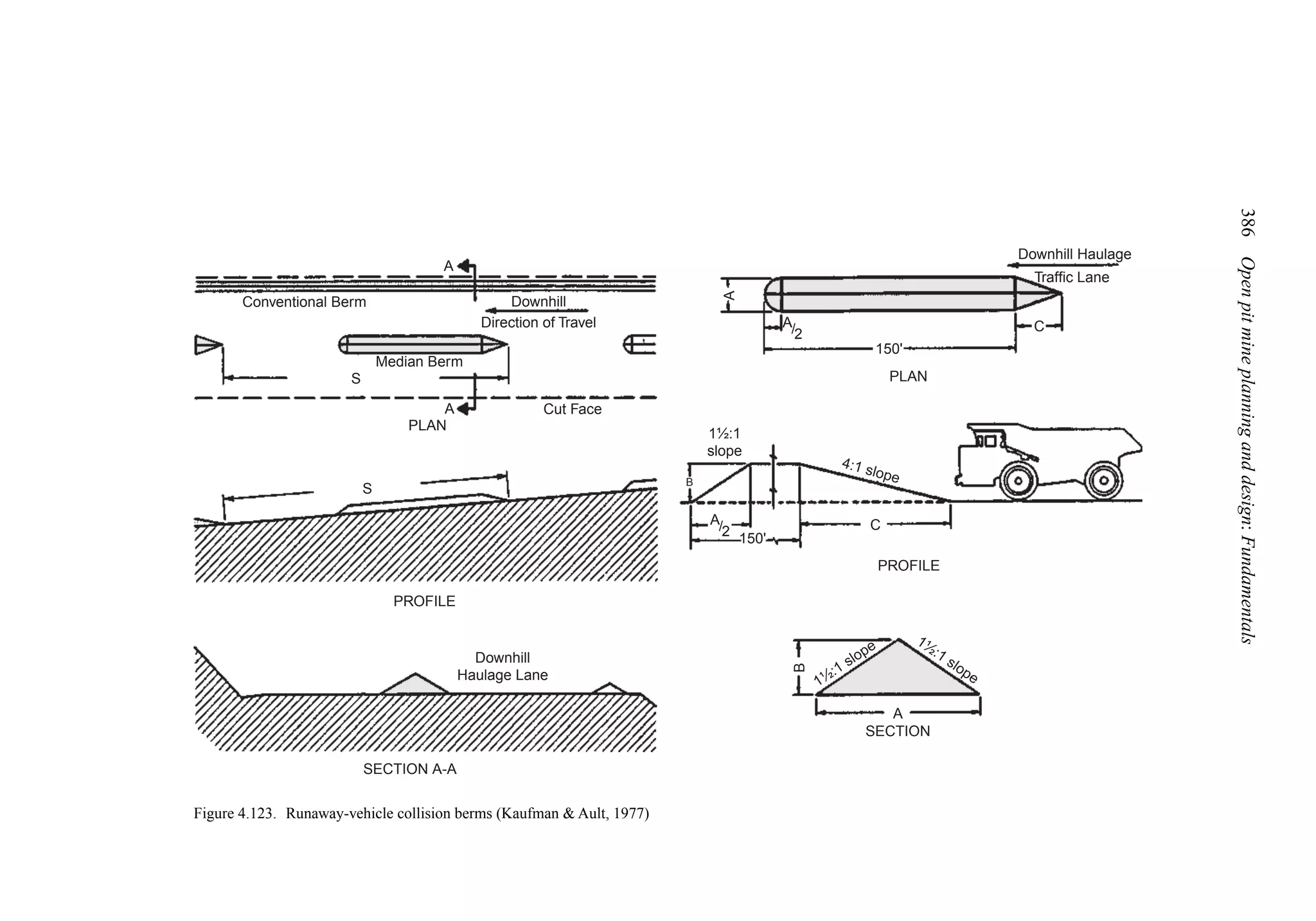 386 Open pit mine planning and design: Fundamentals

A

Conventional Berm

Downhill Direction of Travel

Median Berm

S

A

Cut Face

PLAN

S

PROFILE

Downhill Haulage Lane

SECTION A-A

Downhill Haulage Traffic Lane

A

A/2

C

150'

PLAN

1½:1 slope

4:1 slope

B

A/2

150'

C

PROFILE

B

1½:1 slope

1½:1 slope

A

SECTION

Figure 4.123. Runaway-vehicle collision berms (Kaufman & Ault, 1977)