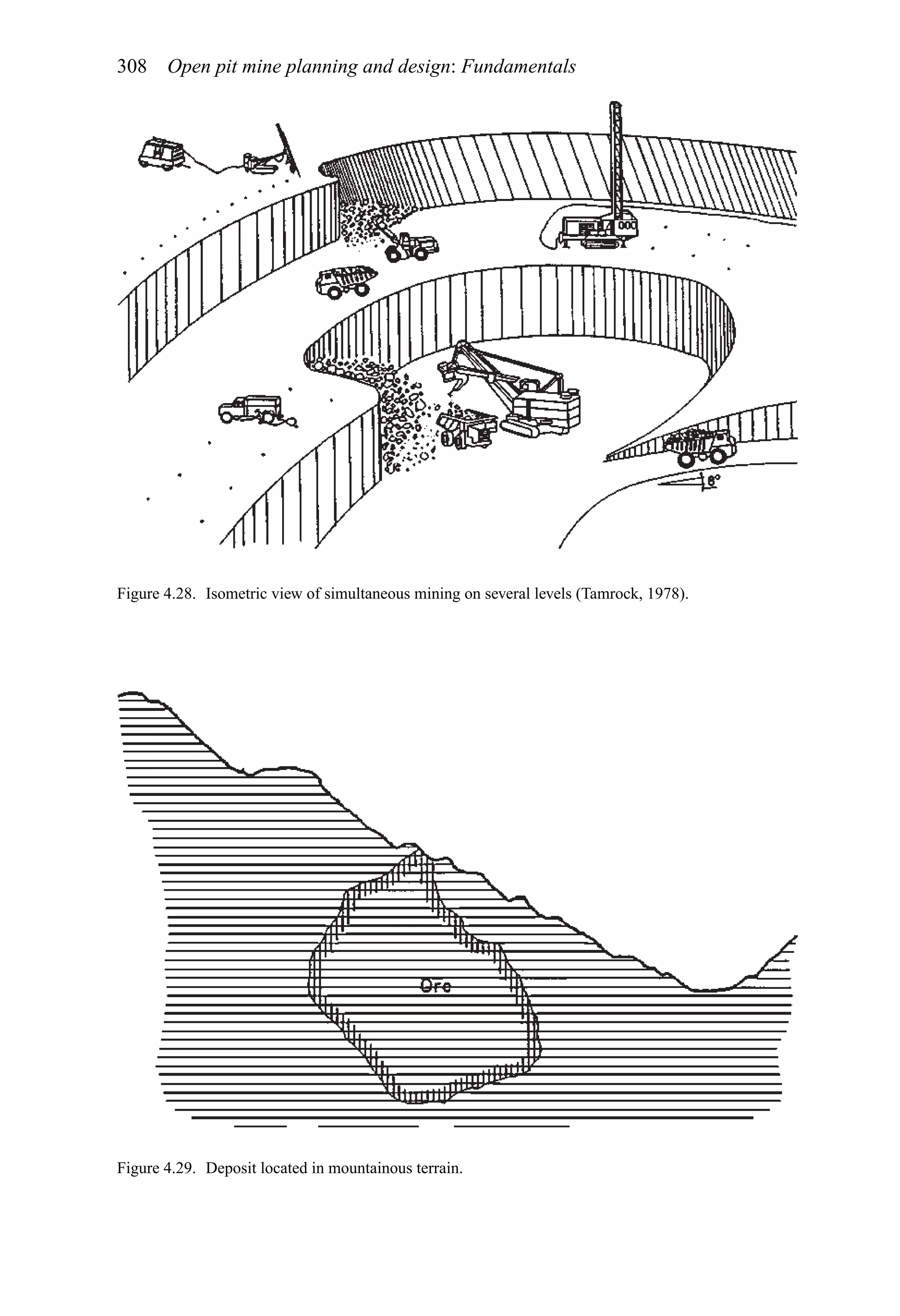 308 Open pit mine planning and design: Fundamentals

8°

Figure 4.28. Isometric view of simultaneous mining on several levels (Tamrock, 1978).

Ore

Figure 4.29. Deposit located in mountainous terrain.