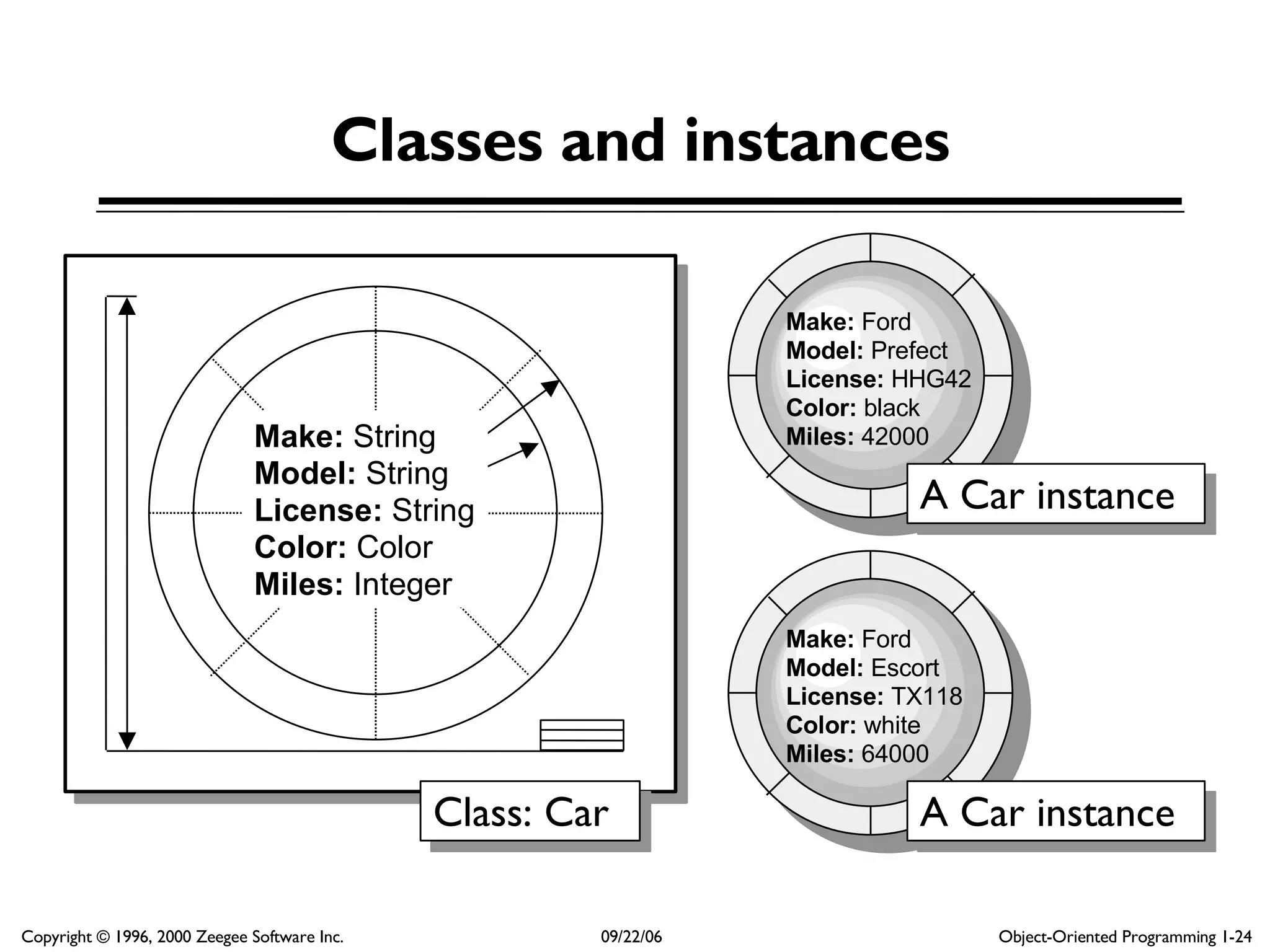 Classes and instances

Make: String
Model: String
License: String
Color: Color
Miles: Integer

Class: Car

Make: Ford
Model: Prefect
License: HHG42
Color: black
Miles: 42000

A Car instance

Make: Ford
Model: Escort
License: TX118
Color: white
Miles: 64000

A Car instance

Copyright © 1996, 2000 Zeegee Software Inc.
09/22/06
Object-Oriented Programming 1-24